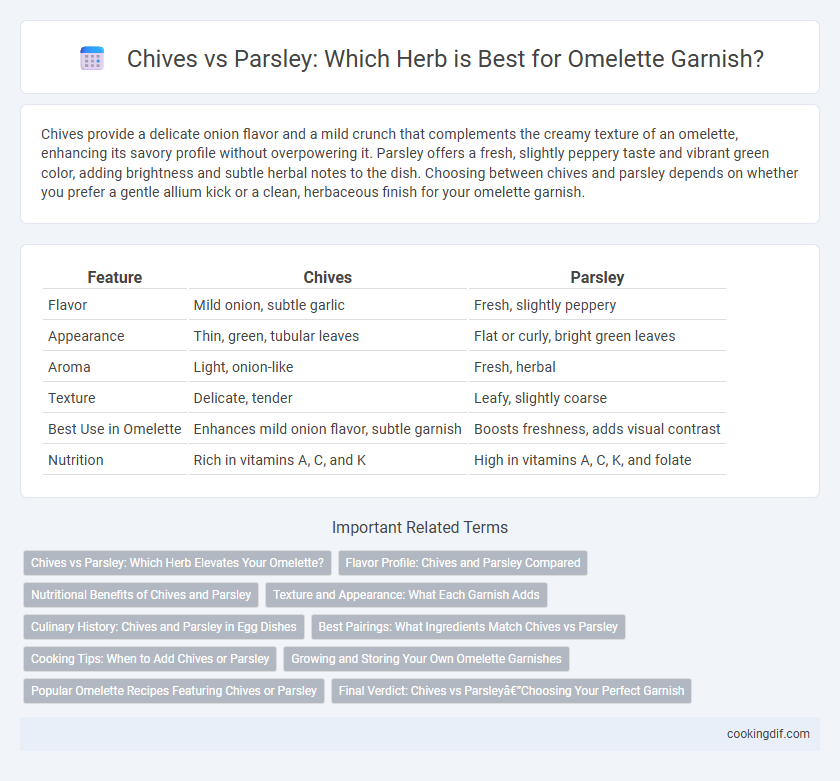 Chives vs Parsley: Which Herb is Best for Omelette Garnish?

Chives provide a delicate onion flavor and a mild crunch that complements the creamy texture of an omelette, enhancing its savory profile without overpowering it. Parsley offers a fresh, slightly peppery taste and vibrant green color, adding brightness and subtle herbal notes to the dish. Choosing between chives and parsley depends on whether you prefer a gentle allium kick or a clean, herbaceous finish for your omelette garnish.

| Feature | Chives | Parsley |
|---|---|---|
| Flavor | Mild onion, subtle garlic | Fresh, slightly peppery |
| Appearance | Thin, green, tubular leaves | Flat or curly, bright green leaves |
| Aroma | Light, onion-like | Fresh, herbal |
| Texture | Delicate, tender | Leafy, slightly coarse |
| Best Use in Omelette | Enhances mild onion flavor, subtle garnish | Boosts freshness, adds visual contrast |
| Nutrition | Rich in vitamins A, C, and K | High in vitamins A, C, K, and folate |

Important Related Terms

Chives vs Parsley: Which Herb Elevates Your Omelette?

Flavor Profile: Chives and Parsley Compared

Nutritional Benefits of Chives and Parsley

Texture and Appearance: What Each Garnish Adds

Culinary History: Chives and Parsley in Egg Dishes

Best Pairings: What Ingredients Match Chives vs Parsley

Cooking Tips: When to Add Chives or Parsley

Growing and Storing Your Own Omelette Garnishes

Popular Omelette Recipes Featuring Chives or Parsley

Final Verdict: Chives vs Parsleyâ€"Choosing Your Perfect Garnish

cookingdif.com