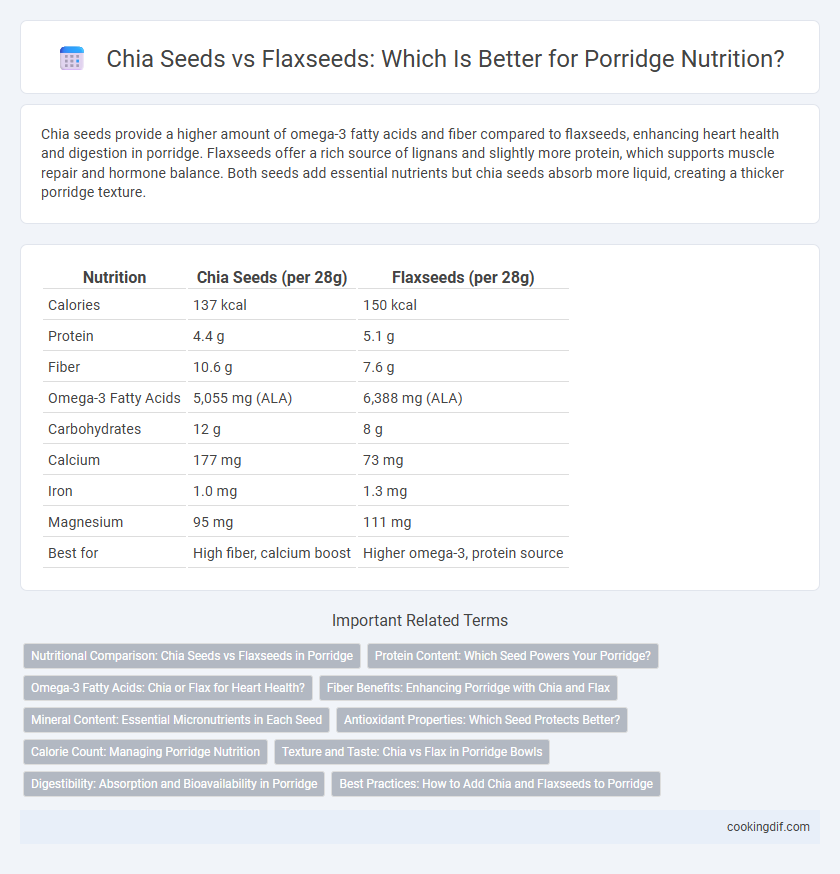 Chia Seeds vs Flaxseeds: Which Is Better for Porridge Nutrition?

Chia seeds provide a higher amount of omega-3 fatty acids and fiber compared to flaxseeds, enhancing heart health and digestion in porridge. Flaxseeds offer a rich source of lignans and slightly more protein, which supports muscle repair and hormone balance. Both seeds add essential nutrients but chia seeds absorb more liquid, creating a thicker porridge texture.

| Nutrition | Chia Seeds (per 28g) | Flaxseeds (per 28g) |
|---|---|---|
| Calories | 137 kcal | 150 kcal |
| Protein | 4.4 g | 5.1 g |
| Fiber | 10.6 g | 7.6 g |
| Omega-3 Fatty Acids | 5,055 mg (ALA) | 6,388 mg (ALA) |
| Carbohydrates | 12 g | 8 g |
| Calcium | 177 mg | 73 mg |
| Iron | 1.0 mg | 1.3 mg |
| Magnesium | 95 mg | 111 mg |
| Best for | High fiber, calcium boost | Higher omega-3, protein source |

Important Related Terms

Nutritional Comparison: Chia Seeds vs Flaxseeds in Porridge
Protein Content: Which Seed Powers Your Porridge?
Omega-3 Fatty Acids: Chia or Flax for Heart Health?
Fiber Benefits: Enhancing Porridge with Chia and Flax
Mineral Content: Essential Micronutrients in Each Seed
Antioxidant Properties: Which Seed Protects Better?
Calorie Count: Managing Porridge Nutrition
Texture and Taste: Chia vs Flax in Porridge Bowls
Digestibility: Absorption and Bioavailability in Porridge
Best Practices: How to Add Chia and Flaxseeds to Porridge

cookingdif.com