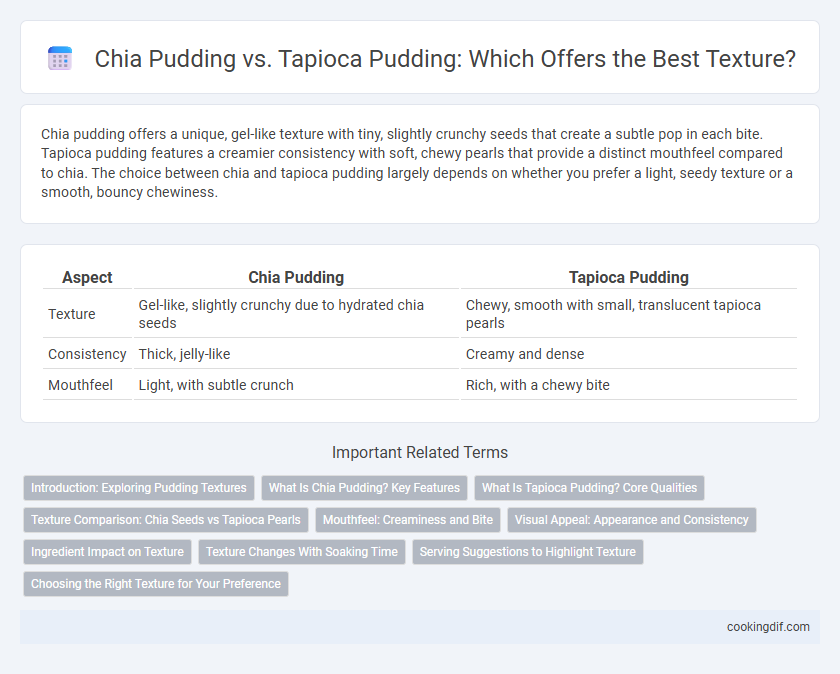 Chia Pudding vs. Tapioca Pudding: Which Offers the Best Texture?

Chia pudding offers a unique, gel-like texture with tiny, slightly crunchy seeds that create a subtle pop in each bite. Tapioca pudding features a creamier consistency with soft, chewy pearls that provide a distinct mouthfeel compared to chia. The choice between chia and tapioca pudding largely depends on whether you prefer a light, seedy texture or a smooth, bouncy chewiness.

| Aspect | Chia Pudding | Tapioca Pudding |
|---|---|---|
| Texture | Gel-like, slightly crunchy due to hydrated chia seeds | Chewy, smooth with small, translucent tapioca pearls |
| Consistency | Thick, jelly-like | Creamy and dense |
| Mouthfeel | Light, with subtle crunch | Rich, with a chewy bite |

Important Related Terms

Introduction: Exploring Pudding Textures
What Is Chia Pudding? Key Features
What Is Tapioca Pudding? Core Qualities
Texture Comparison: Chia Seeds vs Tapioca Pearls
Mouthfeel: Creaminess and Bite
Visual Appeal: Appearance and Consistency
Ingredient Impact on Texture
Texture Changes With Soaking Time
Serving Suggestions to Highlight Texture
Choosing the Right Texture for Your Preference

cookingdif.com