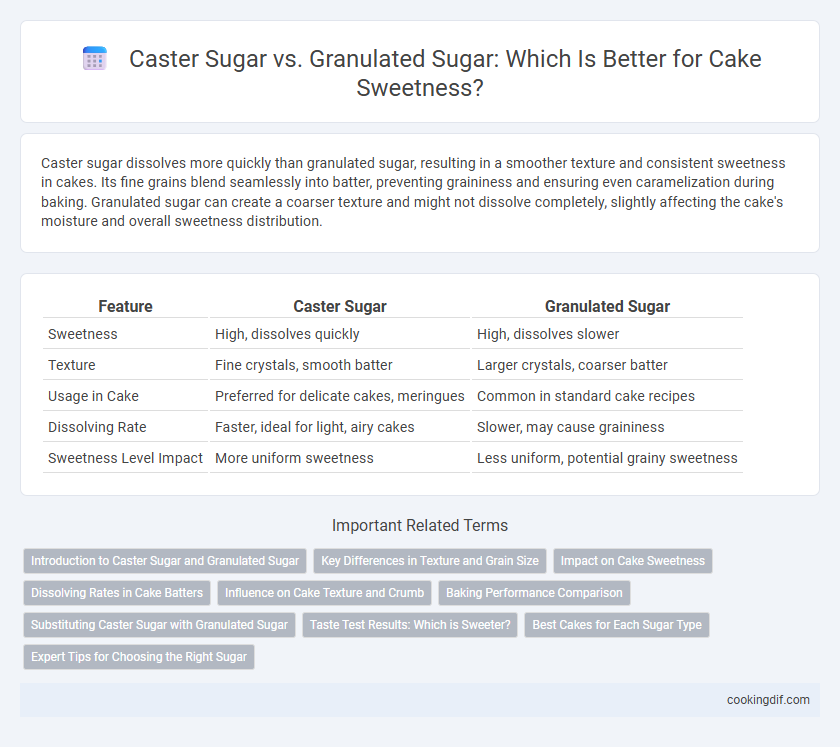 Caster Sugar vs. Granulated Sugar: Which Is Better for Cake Sweetness?

Caster sugar dissolves more quickly than granulated sugar, resulting in a smoother texture and consistent sweetness in cakes. Its fine grains blend seamlessly into batter, preventing graininess and ensuring even caramelization during baking. Granulated sugar can create a coarser texture and might not dissolve completely, slightly affecting the cake's moisture and overall sweetness distribution.

| Feature | Caster Sugar | Granulated Sugar |
|---|---|---|
| Sweetness | High, dissolves quickly | High, dissolves slower |
| Texture | Fine crystals, smooth batter | Larger crystals, coarser batter |
| Usage in Cake | Preferred for delicate cakes, meringues | Common in standard cake recipes |
| Dissolving Rate | Faster, ideal for light, airy cakes | Slower, may cause graininess |
| Sweetness Level Impact | More uniform sweetness | Less uniform, potential grainy sweetness |

Important Related Terms

Introduction to Caster Sugar and Granulated Sugar
Key Differences in Texture and Grain Size
Impact on Cake Sweetness
Dissolving Rates in Cake Batters
Influence on Cake Texture and Crumb
Baking Performance Comparison
Substituting Caster Sugar with Granulated Sugar
Taste Test Results: Which is Sweeter?
Best Cakes for Each Sugar Type
Expert Tips for Choosing the Right Sugar

cookingdif.com