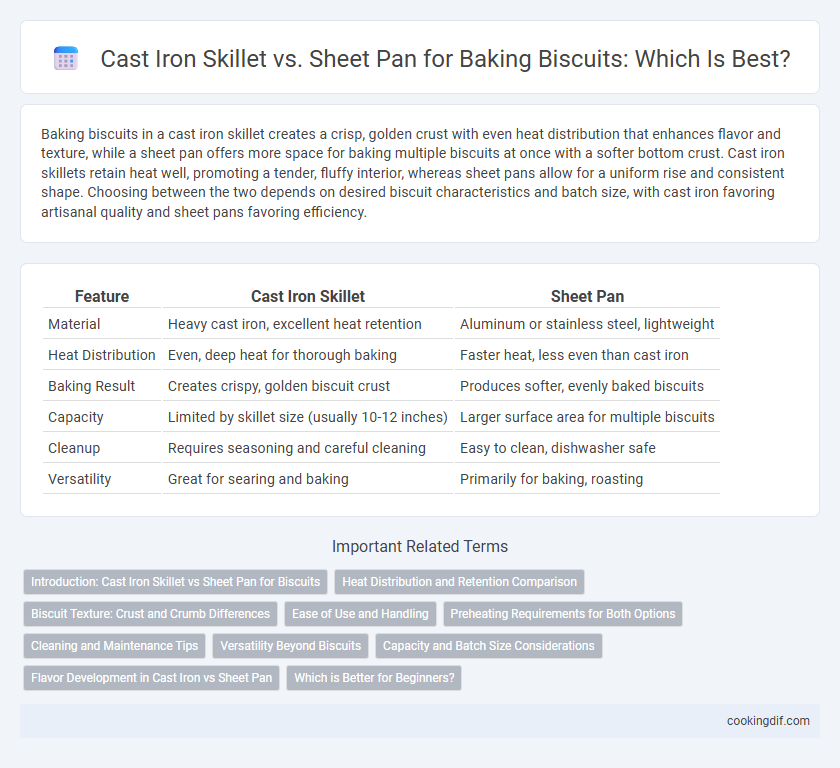 Cast Iron Skillet vs. Sheet Pan for Baking Biscuits: Which Is Best?

Baking biscuits in a cast iron skillet creates a crisp, golden crust with even heat distribution that enhances flavor and texture, while a sheet pan offers more space for baking multiple biscuits at once with a softer bottom crust. Cast iron skillets retain heat well, promoting a tender, fluffy interior, whereas sheet pans allow for a uniform rise and consistent shape. Choosing between the two depends on desired biscuit characteristics and batch size, with cast iron favoring artisanal quality and sheet pans favoring efficiency.

| Feature | Cast Iron Skillet | Sheet Pan |
|---|---|---|
| Material | Heavy cast iron, excellent heat retention | Aluminum or stainless steel, lightweight |
| Heat Distribution | Even, deep heat for thorough baking | Faster heat, less even than cast iron |
| Baking Result | Creates crispy, golden biscuit crust | Produces softer, evenly baked biscuits |
| Capacity | Limited by skillet size (usually 10-12 inches) | Larger surface area for multiple biscuits |
| Cleanup | Requires seasoning and careful cleaning | Easy to clean, dishwasher safe |
| Versatility | Great for searing and baking | Primarily for baking, roasting |

Important Related Terms

Introduction: Cast Iron Skillet vs Sheet Pan for Biscuits
Heat Distribution and Retention Comparison
Biscuit Texture: Crust and Crumb Differences
Ease of Use and Handling
Preheating Requirements for Both Options
Cleaning and Maintenance Tips
Versatility Beyond Biscuits
Capacity and Batch Size Considerations
Flavor Development in Cast Iron vs Sheet Pan
Which is Better for Beginners?

cookingdif.com