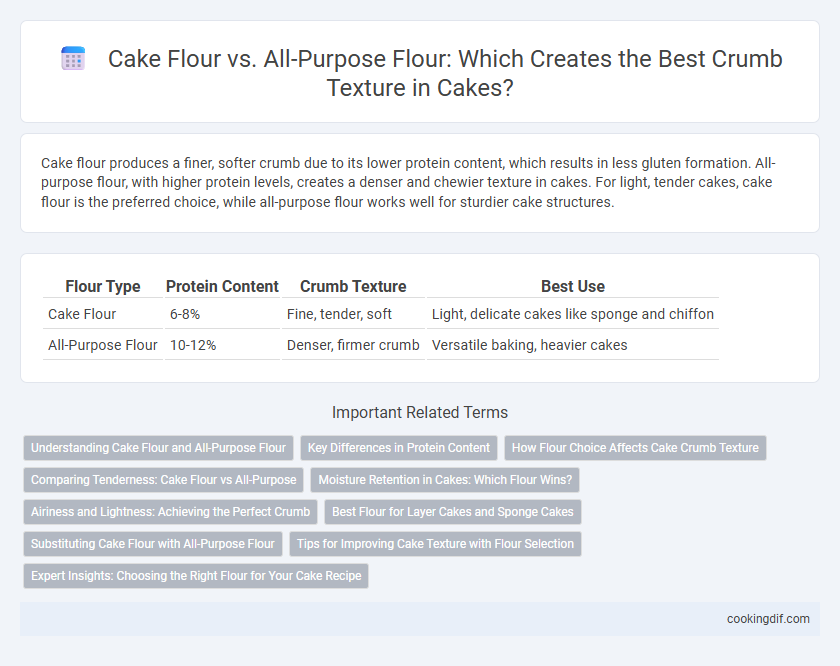 Cake Flour vs. All-Purpose Flour: Which Creates the Best Crumb Texture in Cakes?

Cake flour produces a finer, softer crumb due to its lower protein content, which results in less gluten formation. All-purpose flour, with higher protein levels, creates a denser and chewier texture in cakes. For light, tender cakes, cake flour is the preferred choice, while all-purpose flour works well for sturdier cake structures.

| Flour Type | Protein Content | Crumb Texture | Best Use |
|---|---|---|---|
| Cake Flour | 6-8% | Fine, tender, soft | Light, delicate cakes like sponge and chiffon |
| All-Purpose Flour | 10-12% | Denser, firmer crumb | Versatile baking, heavier cakes |

Important Related Terms

Understanding Cake Flour and All-Purpose Flour

Key Differences in Protein Content

How Flour Choice Affects Cake Crumb Texture

Comparing Tenderness: Cake Flour vs All-Purpose

Moisture Retention in Cakes: Which Flour Wins?

Airiness and Lightness: Achieving the Perfect Crumb

Best Flour for Layer Cakes and Sponge Cakes

Substituting Cake Flour with All-Purpose Flour

Tips for Improving Cake Texture with Flour Selection

Expert Insights: Choosing the Right Flour for Your Cake Recipe

cookingdif.com