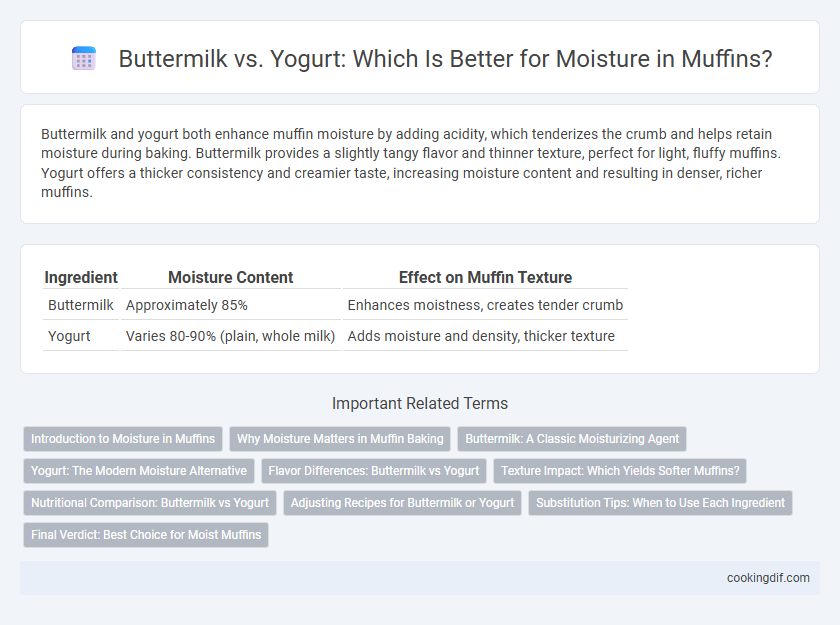 Buttermilk vs. Yogurt: Which Is Better for Moisture in Muffins?

Buttermilk and yogurt both enhance muffin moisture by adding acidity, which tenderizes the crumb and helps retain moisture during baking. Buttermilk provides a slightly tangy flavor and thinner texture, perfect for light, fluffy muffins. Yogurt offers a thicker consistency and creamier taste, increasing moisture content and resulting in denser, richer muffins.

| Ingredient | Moisture Content | Effect on Muffin Texture |
|---|---|---|
| Buttermilk | Approximately 85% | Enhances moistness, creates tender crumb |
| Yogurt | Varies 80-90% (plain, whole milk) | Adds moisture and density, thicker texture |

Important Related Terms

Introduction to Moisture in Muffins
Why Moisture Matters in Muffin Baking
Buttermilk: A Classic Moisturizing Agent
Yogurt: The Modern Moisture Alternative
Flavor Differences: Buttermilk vs Yogurt
Texture Impact: Which Yields Softer Muffins?
Nutritional Comparison: Buttermilk vs Yogurt
Adjusting Recipes for Buttermilk or Yogurt
Substitution Tips: When to Use Each Ingredient
Final Verdict: Best Choice for Moist Muffins

cookingdif.com