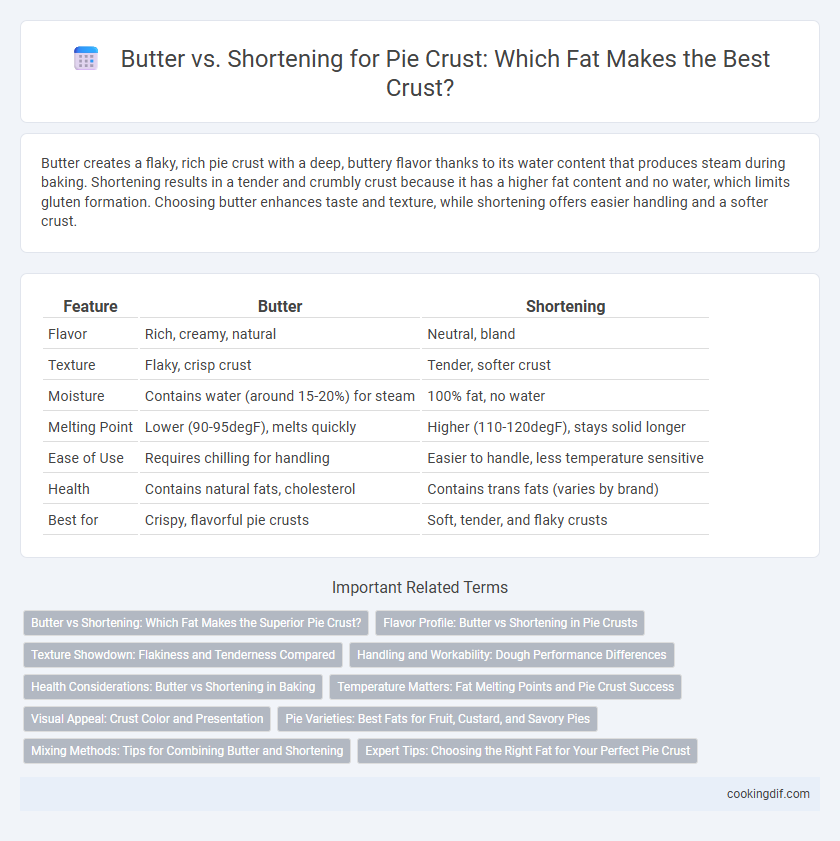 Butter vs. Shortening for Pie Crust: Which Fat Makes the Best Crust?

Butter creates a flaky, rich pie crust with a deep, buttery flavor thanks to its water content that produces steam during baking. Shortening results in a tender and crumbly crust because it has a higher fat content and no water, which limits gluten formation. Choosing butter enhances taste and texture, while shortening offers easier handling and a softer crust.

| Feature | Butter | Shortening |
|---|---|---|
| Flavor | Rich, creamy, natural | Neutral, bland |
| Texture | Flaky, crisp crust | Tender, softer crust |
| Moisture | Contains water (around 15-20%) for steam | 100% fat, no water |
| Melting Point | Lower (90-95degF), melts quickly | Higher (110-120degF), stays solid longer |
| Ease of Use | Requires chilling for handling | Easier to handle, less temperature sensitive |
| Health | Contains natural fats, cholesterol | Contains trans fats (varies by brand) |
| Best for | Crispy, flavorful pie crusts | Soft, tender, and flaky crusts |

Important Related Terms

Butter vs Shortening: Which Fat Makes the Superior Pie Crust?
Flavor Profile: Butter vs Shortening in Pie Crusts
Texture Showdown: Flakiness and Tenderness Compared
Handling and Workability: Dough Performance Differences
Health Considerations: Butter vs Shortening in Baking
Temperature Matters: Fat Melting Points and Pie Crust Success
Visual Appeal: Crust Color and Presentation
Pie Varieties: Best Fats for Fruit, Custard, and Savory Pies
Mixing Methods: Tips for Combining Butter and Shortening
Expert Tips: Choosing the Right Fat for Your Perfect Pie Crust

cookingdif.com