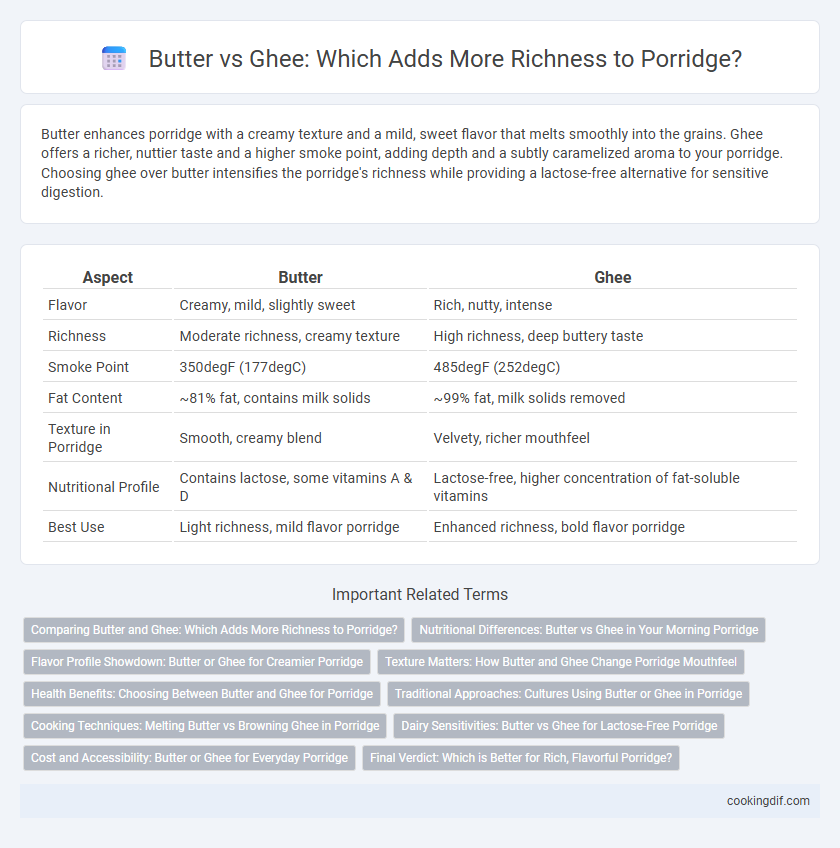 Butter vs Ghee: Which Adds More Richness to Porridge?

Butter enhances porridge with a creamy texture and a mild, sweet flavor that melts smoothly into the grains. Ghee offers a richer, nuttier taste and a higher smoke point, adding depth and a subtly caramelized aroma to your porridge. Choosing ghee over butter intensifies the porridge's richness while providing a lactose-free alternative for sensitive digestion.

| Aspect | Butter | Ghee |
|---|---|---|
| Flavor | Creamy, mild, slightly sweet | Rich, nutty, intense |
| Richness | Moderate richness, creamy texture | High richness, deep buttery taste |
| Smoke Point | 350degF (177degC) | 485degF (252degC) |
| Fat Content | ~81% fat, contains milk solids | ~99% fat, milk solids removed |
| Texture in Porridge | Smooth, creamy blend | Velvety, richer mouthfeel |
| Nutritional Profile | Contains lactose, some vitamins A & D | Lactose-free, higher concentration of fat-soluble vitamins |
| Best Use | Light richness, mild flavor porridge | Enhanced richness, bold flavor porridge |

Important Related Terms

Comparing Butter and Ghee: Which Adds More Richness to Porridge?
Nutritional Differences: Butter vs Ghee in Your Morning Porridge
Flavor Profile Showdown: Butter or Ghee for Creamier Porridge
Texture Matters: How Butter and Ghee Change Porridge Mouthfeel
Health Benefits: Choosing Between Butter and Ghee for Porridge
Traditional Approaches: Cultures Using Butter or Ghee in Porridge
Cooking Techniques: Melting Butter vs Browning Ghee in Porridge
Dairy Sensitivities: Butter vs Ghee for Lactose-Free Porridge
Cost and Accessibility: Butter or Ghee for Everyday Porridge
Final Verdict: Which is Better for Rich, Flavorful Porridge?

cookingdif.com