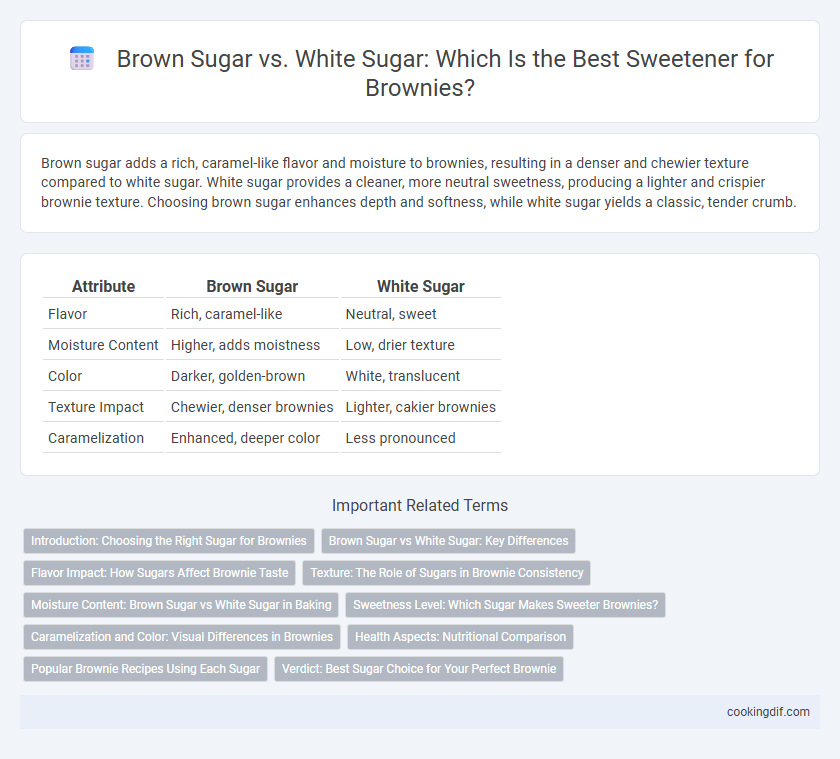 Brown Sugar vs. White Sugar: Which Is the Best Sweetener for Brownies?

Brown sugar adds a rich, caramel-like flavor and moisture to brownies, resulting in a denser and chewier texture compared to white sugar. White sugar provides a cleaner, more neutral sweetness, producing a lighter and crispier brownie texture. Choosing brown sugar enhances depth and softness, while white sugar yields a classic, tender crumb.

| Attribute | Brown Sugar | White Sugar |
|---|---|---|
| Flavor | Rich, caramel-like | Neutral, sweet |
| Moisture Content | Higher, adds moistness | Low, drier texture |
| Color | Darker, golden-brown | White, translucent |
| Texture Impact | Chewier, denser brownies | Lighter, cakier brownies |
| Caramelization | Enhanced, deeper color | Less pronounced |

Important Related Terms

Introduction: Choosing the Right Sugar for Brownies
Brown Sugar vs White Sugar: Key Differences
Flavor Impact: How Sugars Affect Brownie Taste
Texture: The Role of Sugars in Brownie Consistency
Moisture Content: Brown Sugar vs White Sugar in Baking
Sweetness Level: Which Sugar Makes Sweeter Brownies?
Caramelization and Color: Visual Differences in Brownies
Health Aspects: Nutritional Comparison
Popular Brownie Recipes Using Each Sugar
Verdict: Best Sugar Choice for Your Perfect Brownie

cookingdif.com