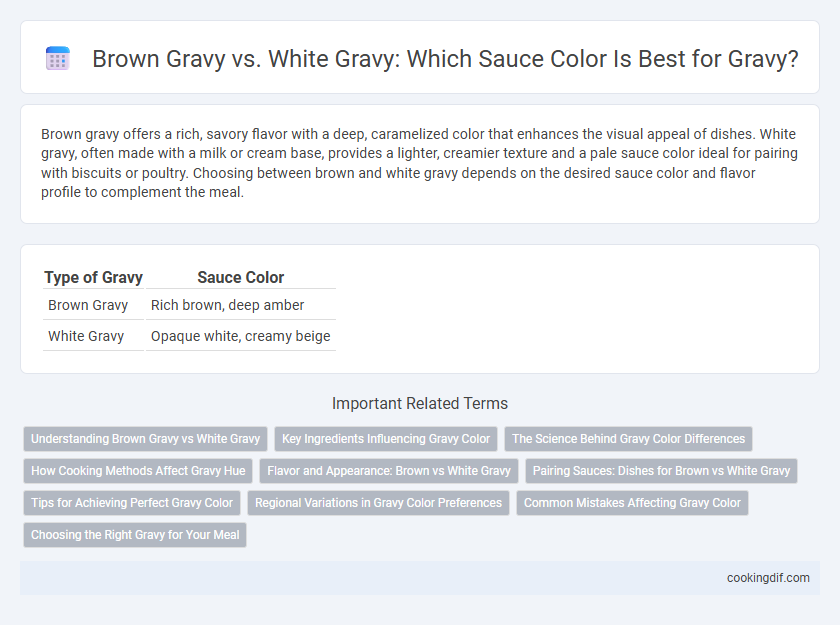 Brown Gravy vs. White Gravy: Which Sauce Color Is Best for Gravy?

Brown gravy offers a rich, savory flavor with a deep, caramelized color that enhances the visual appeal of dishes. White gravy, often made with a milk or cream base, provides a lighter, creamier texture and a pale sauce color ideal for pairing with biscuits or poultry. Choosing between brown and white gravy depends on the desired sauce color and flavor profile to complement the meal.

| Type of Gravy | Sauce Color |
|---|---|
| Brown Gravy | Rich brown, deep amber |
| White Gravy | Opaque white, creamy beige |

Important Related Terms

Understanding Brown Gravy vs White Gravy
Key Ingredients Influencing Gravy Color
The Science Behind Gravy Color Differences
How Cooking Methods Affect Gravy Hue
Flavor and Appearance: Brown vs White Gravy
Pairing Sauces: Dishes for Brown vs White Gravy
Tips for Achieving Perfect Gravy Color
Regional Variations in Gravy Color Preferences
Common Mistakes Affecting Gravy Color
Choosing the Right Gravy for Your Meal

cookingdif.com