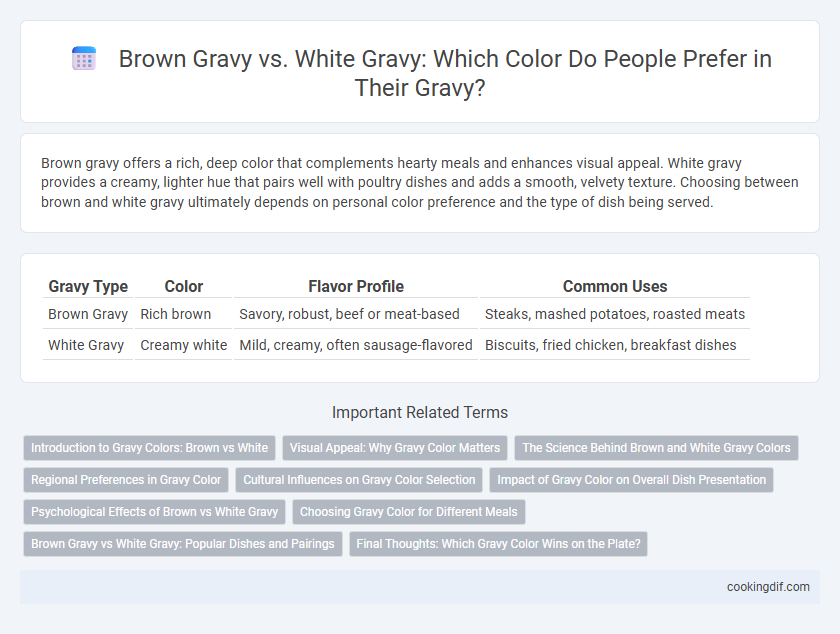 Brown Gravy vs. White Gravy: Which Color Do People Prefer in Their Gravy?

Brown gravy offers a rich, deep color that complements hearty meals and enhances visual appeal. White gravy provides a creamy, lighter hue that pairs well with poultry dishes and adds a smooth, velvety texture. Choosing between brown and white gravy ultimately depends on personal color preference and the type of dish being served.

| Gravy Type | Color | Flavor Profile | Common Uses |
|---|---|---|---|
| Brown Gravy | Rich brown | Savory, robust, beef or meat-based | Steaks, mashed potatoes, roasted meats |
| White Gravy | Creamy white | Mild, creamy, often sausage-flavored | Biscuits, fried chicken, breakfast dishes |

Important Related Terms

Introduction to Gravy Colors: Brown vs White
Visual Appeal: Why Gravy Color Matters
The Science Behind Brown and White Gravy Colors
Regional Preferences in Gravy Color
Cultural Influences on Gravy Color Selection
Impact of Gravy Color on Overall Dish Presentation
Psychological Effects of Brown vs White Gravy
Choosing Gravy Color for Different Meals
Brown Gravy vs White Gravy: Popular Dishes and Pairings
Final Thoughts: Which Gravy Color Wins on the Plate?

cookingdif.com