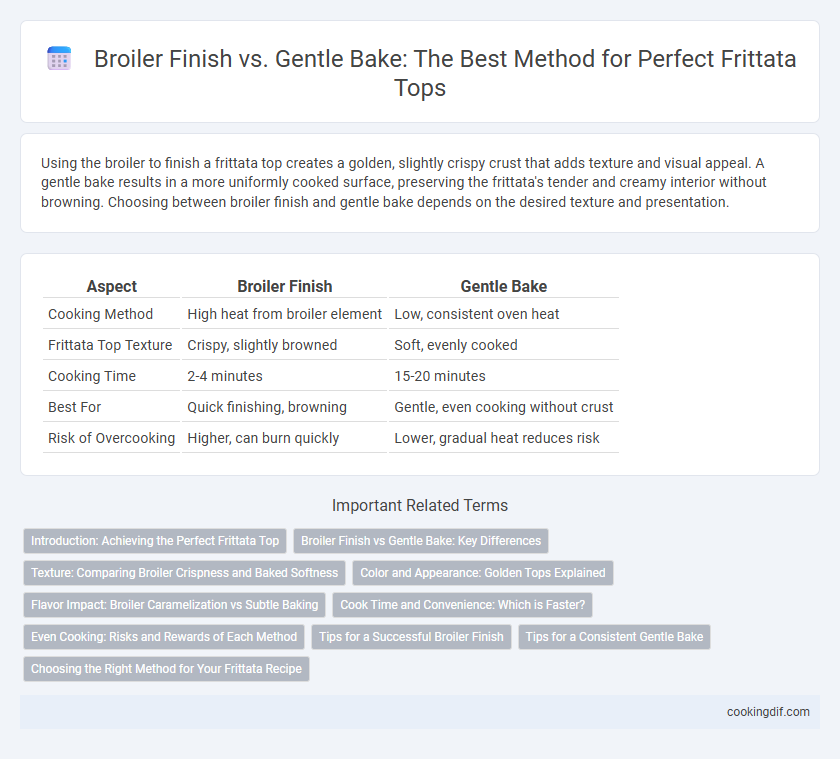 Broiler Finish vs. Gentle Bake: The Best Method for Perfect Frittata Tops

Using the broiler to finish a frittata top creates a golden, slightly crispy crust that adds texture and visual appeal. A gentle bake results in a more uniformly cooked surface, preserving the frittata's tender and creamy interior without browning. Choosing between broiler finish and gentle bake depends on the desired texture and presentation.

| Aspect | Broiler Finish | Gentle Bake |
|---|---|---|
| Cooking Method | High heat from broiler element | Low, consistent oven heat |
| Frittata Top Texture | Crispy, slightly browned | Soft, evenly cooked |
| Cooking Time | 2-4 minutes | 15-20 minutes |
| Best For | Quick finishing, browning | Gentle, even cooking without crust |
| Risk of Overcooking | Higher, can burn quickly | Lower, gradual heat reduces risk |

Important Related Terms

Introduction: Achieving the Perfect Frittata Top
Broiler Finish vs Gentle Bake: Key Differences
Texture: Comparing Broiler Crispness and Baked Softness
Color and Appearance: Golden Tops Explained
Flavor Impact: Broiler Caramelization vs Subtle Baking
Cook Time and Convenience: Which is Faster?
Even Cooking: Risks and Rewards of Each Method
Tips for a Successful Broiler Finish
Tips for a Consistent Gentle Bake
Choosing the Right Method for Your Frittata Recipe

cookingdif.com