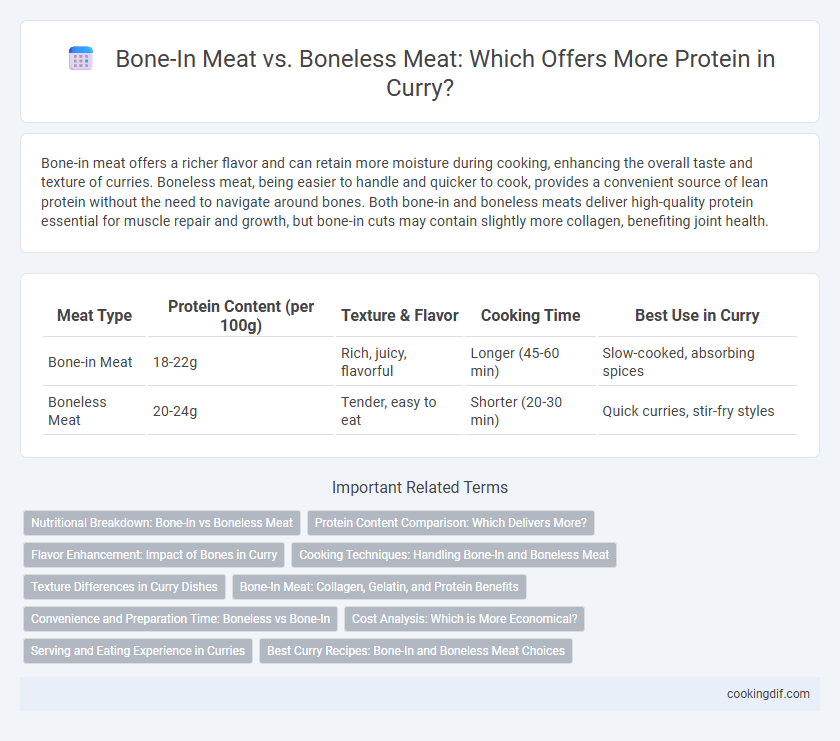 Bone-In Meat vs. Boneless Meat: Which Offers More Protein in Curry?

Bone-in meat offers a richer flavor and can retain more moisture during cooking, enhancing the overall taste and texture of curries. Boneless meat, being easier to handle and quicker to cook, provides a convenient source of lean protein without the need to navigate around bones. Both bone-in and boneless meats deliver high-quality protein essential for muscle repair and growth, but bone-in cuts may contain slightly more collagen, benefiting joint health.

| Meat Type | Protein Content (per 100g) | Texture & Flavor | Cooking Time | Best Use in Curry |
|---|---|---|---|---|
| Bone-in Meat | 18-22g | Rich, juicy, flavorful | Longer (45-60 min) | Slow-cooked, absorbing spices |
| Boneless Meat | 20-24g | Tender, easy to eat | Shorter (20-30 min) | Quick curries, stir-fry styles |

Important Related Terms

Nutritional Breakdown: Bone-In vs Boneless Meat
Protein Content Comparison: Which Delivers More?
Flavor Enhancement: Impact of Bones in Curry
Cooking Techniques: Handling Bone-In and Boneless Meat
Texture Differences in Curry Dishes
Bone-In Meat: Collagen, Gelatin, and Protein Benefits
Convenience and Preparation Time: Boneless vs Bone-In
Cost Analysis: Which is More Economical?
Serving and Eating Experience in Curries
Best Curry Recipes: Bone-In and Boneless Meat Choices

cookingdif.com