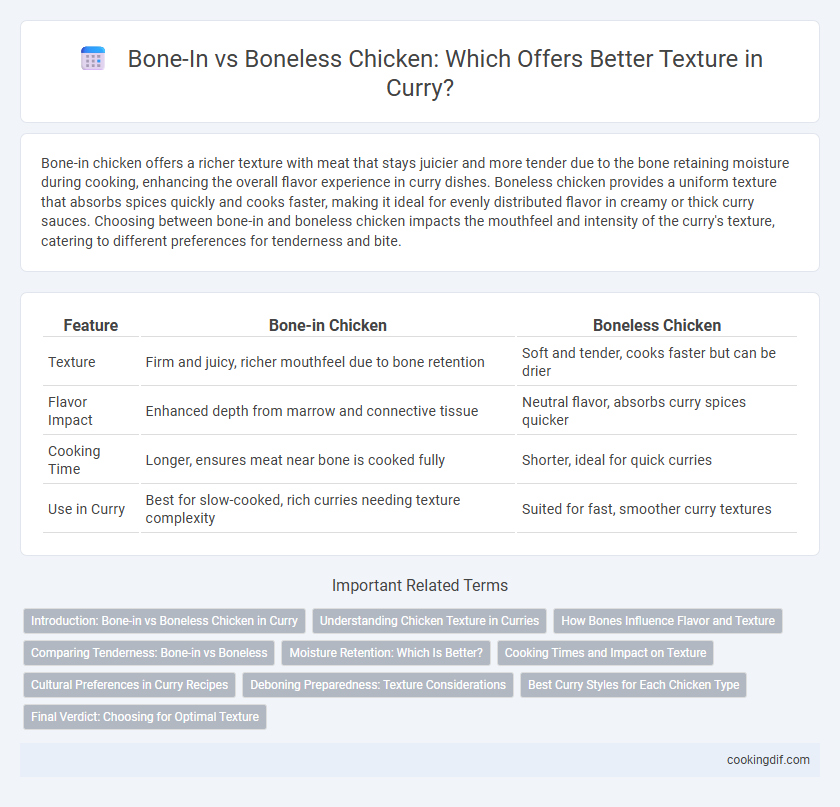 Bone-In vs Boneless Chicken: Which Offers Better Texture in Curry?

Bone-in chicken offers a richer texture with meat that stays juicier and more tender due to the bone retaining moisture during cooking, enhancing the overall flavor experience in curry dishes. Boneless chicken provides a uniform texture that absorbs spices quickly and cooks faster, making it ideal for evenly distributed flavor in creamy or thick curry sauces. Choosing between bone-in and boneless chicken impacts the mouthfeel and intensity of the curry's texture, catering to different preferences for tenderness and bite.

| Feature | Bone-in Chicken | Boneless Chicken |
|---|---|---|
| Texture | Firm and juicy, richer mouthfeel due to bone retention | Soft and tender, cooks faster but can be drier |
| Flavor Impact | Enhanced depth from marrow and connective tissue | Neutral flavor, absorbs curry spices quicker |
| Cooking Time | Longer, ensures meat near bone is cooked fully | Shorter, ideal for quick curries |
| Use in Curry | Best for slow-cooked, rich curries needing texture complexity | Suited for fast, smoother curry textures |

Important Related Terms

Introduction: Bone-in vs Boneless Chicken in Curry
Understanding Chicken Texture in Curries
How Bones Influence Flavor and Texture
Comparing Tenderness: Bone-in vs Boneless
Moisture Retention: Which Is Better?
Cooking Times and Impact on Texture
Cultural Preferences in Curry Recipes
Deboning Preparedness: Texture Considerations
Best Curry Styles for Each Chicken Type
Final Verdict: Choosing for Optimal Texture

cookingdif.com