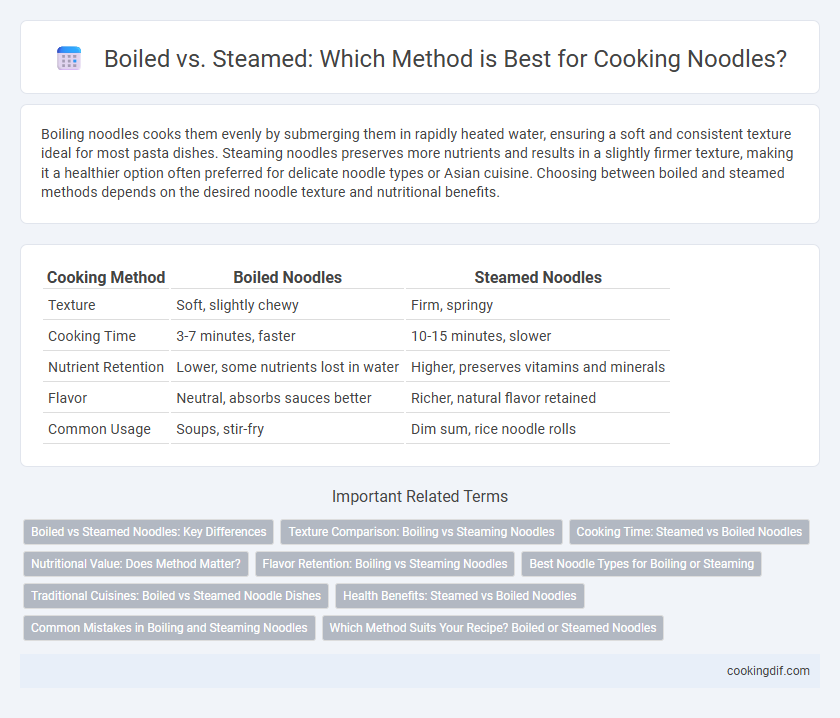 Boiled vs. Steamed: Which Method is Best for Cooking Noodles?

Boiling noodles cooks them evenly by submerging them in rapidly heated water, ensuring a soft and consistent texture ideal for most pasta dishes. Steaming noodles preserves more nutrients and results in a slightly firmer texture, making it a healthier option often preferred for delicate noodle types or Asian cuisine. Choosing between boiled and steamed methods depends on the desired noodle texture and nutritional benefits.

| Cooking Method | Boiled Noodles | Steamed Noodles |
|---|---|---|
| Texture | Soft, slightly chewy | Firm, springy |
| Cooking Time | 3-7 minutes, faster | 10-15 minutes, slower |
| Nutrient Retention | Lower, some nutrients lost in water | Higher, preserves vitamins and minerals |
| Flavor | Neutral, absorbs sauces better | Richer, natural flavor retained |
| Common Usage | Soups, stir-fry | Dim sum, rice noodle rolls |

Important Related Terms

Boiled vs Steamed Noodles: Key Differences
Texture Comparison: Boiling vs Steaming Noodles
Cooking Time: Steamed vs Boiled Noodles
Nutritional Value: Does Method Matter?
Flavor Retention: Boiling vs Steaming Noodles
Best Noodle Types for Boiling or Steaming
Traditional Cuisines: Boiled vs Steamed Noodle Dishes
Health Benefits: Steamed vs Boiled Noodles
Common Mistakes in Boiling and Steaming Noodles
Which Method Suits Your Recipe? Boiled or Steamed Noodles

cookingdif.com