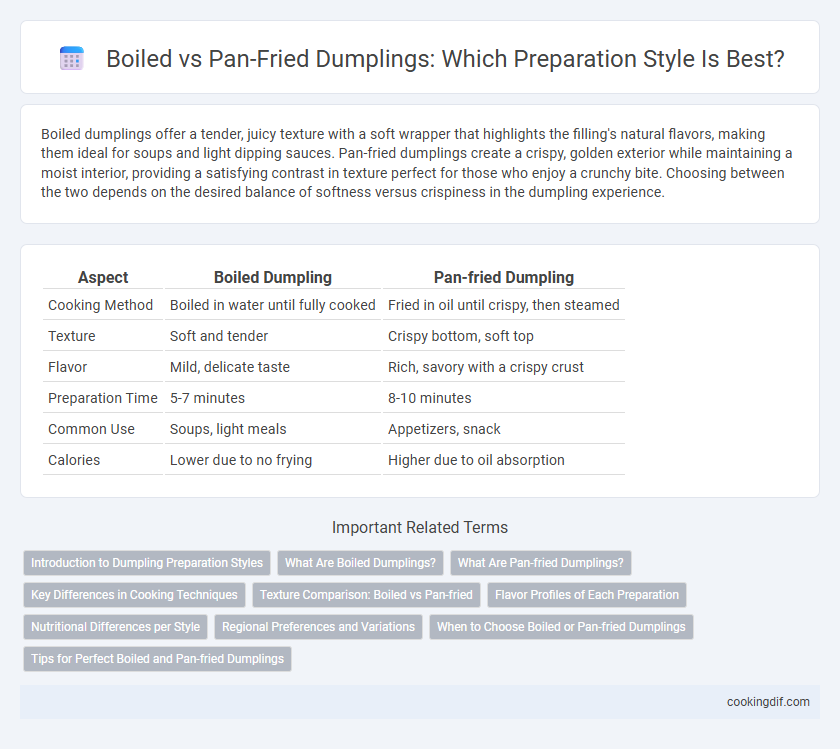 Boiled vs Pan-Fried Dumplings: Which Preparation Style Is Best?

Boiled dumplings offer a tender, juicy texture with a soft wrapper that highlights the filling's natural flavors, making them ideal for soups and light dipping sauces. Pan-fried dumplings create a crispy, golden exterior while maintaining a moist interior, providing a satisfying contrast in texture perfect for those who enjoy a crunchy bite. Choosing between the two depends on the desired balance of softness versus crispiness in the dumpling experience.

| Aspect | Boiled Dumpling | Pan-fried Dumpling |
|---|---|---|
| Cooking Method | Boiled in water until fully cooked | Fried in oil until crispy, then steamed |
| Texture | Soft and tender | Crispy bottom, soft top |
| Flavor | Mild, delicate taste | Rich, savory with a crispy crust |
| Preparation Time | 5-7 minutes | 8-10 minutes |
| Common Use | Soups, light meals | Appetizers, snack |
| Calories | Lower due to no frying | Higher due to oil absorption |

Important Related Terms

Introduction to Dumpling Preparation Styles
What Are Boiled Dumplings?
What Are Pan-fried Dumplings?
Key Differences in Cooking Techniques
Texture Comparison: Boiled vs Pan-fried
Flavor Profiles of Each Preparation
Nutritional Differences per Style
Regional Preferences and Variations
When to Choose Boiled or Pan-fried Dumplings
Tips for Perfect Boiled and Pan-fried Dumplings

cookingdif.com