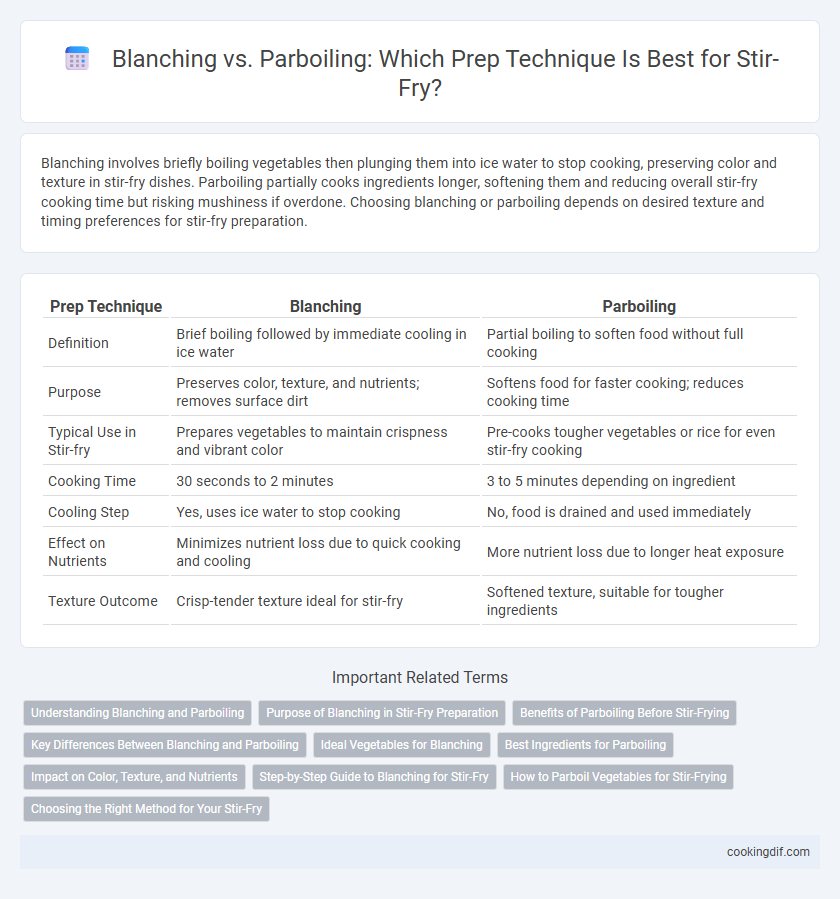 Blanching vs. Parboiling: Which Prep Technique Is Best for Stir-Fry?

Blanching involves briefly boiling vegetables then plunging them into ice water to stop cooking, preserving color and texture in stir-fry dishes. Parboiling partially cooks ingredients longer, softening them and reducing overall stir-fry cooking time but risking mushiness if overdone. Choosing blanching or parboiling depends on desired texture and timing preferences for stir-fry preparation.

| Prep Technique | Blanching | Parboiling |
|---|---|---|
| Definition | Brief boiling followed by immediate cooling in ice water | Partial boiling to soften food without full cooking |
| Purpose | Preserves color, texture, and nutrients; removes surface dirt | Softens food for faster cooking; reduces cooking time |
| Typical Use in Stir-fry | Prepares vegetables to maintain crispness and vibrant color | Pre-cooks tougher vegetables or rice for even stir-fry cooking |
| Cooking Time | 30 seconds to 2 minutes | 3 to 5 minutes depending on ingredient |
| Cooling Step | Yes, uses ice water to stop cooking | No, food is drained and used immediately |
| Effect on Nutrients | Minimizes nutrient loss due to quick cooking and cooling | More nutrient loss due to longer heat exposure |
| Texture Outcome | Crisp-tender texture ideal for stir-fry | Softened texture, suitable for tougher ingredients |

Important Related Terms

Understanding Blanching and Parboiling
Purpose of Blanching in Stir-Fry Preparation
Benefits of Parboiling Before Stir-Frying
Key Differences Between Blanching and Parboiling
Ideal Vegetables for Blanching
Best Ingredients for Parboiling
Impact on Color, Texture, and Nutrients
Step-by-Step Guide to Blanching for Stir-Fry
How to Parboil Vegetables for Stir-Frying
Choosing the Right Method for Your Stir-Fry

cookingdif.com