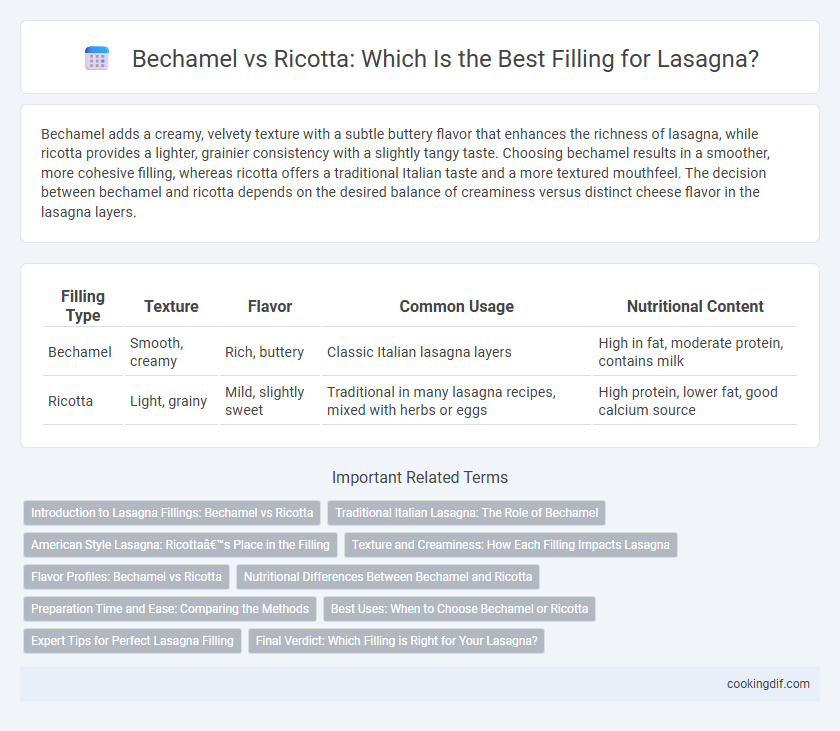 Bechamel vs Ricotta: Which Is the Best Filling for Lasagna?

Bechamel adds a creamy, velvety texture with a subtle buttery flavor that enhances the richness of lasagna, while ricotta provides a lighter, grainier consistency with a slightly tangy taste. Choosing bechamel results in a smoother, more cohesive filling, whereas ricotta offers a traditional Italian taste and a more textured mouthfeel. The decision between bechamel and ricotta depends on the desired balance of creaminess versus distinct cheese flavor in the lasagna layers.

| Filling Type | Texture | Flavor | Common Usage | Nutritional Content |
|---|---|---|---|---|
| Bechamel | Smooth, creamy | Rich, buttery | Classic Italian lasagna layers | High in fat, moderate protein, contains milk |
| Ricotta | Light, grainy | Mild, slightly sweet | Traditional in many lasagna recipes, mixed with herbs or eggs | High protein, lower fat, good calcium source |

Important Related Terms

Introduction to Lasagna Fillings: Bechamel vs Ricotta
Traditional Italian Lasagna: The Role of Bechamel
American Style Lasagna: Ricottaâ€™s Place in the Filling
Texture and Creaminess: How Each Filling Impacts Lasagna
Flavor Profiles: Bechamel vs Ricotta
Nutritional Differences Between Bechamel and Ricotta
Preparation Time and Ease: Comparing the Methods
Best Uses: When to Choose Bechamel or Ricotta
Expert Tips for Perfect Lasagna Filling
Final Verdict: Which Filling is Right for Your Lasagna?

cookingdif.com