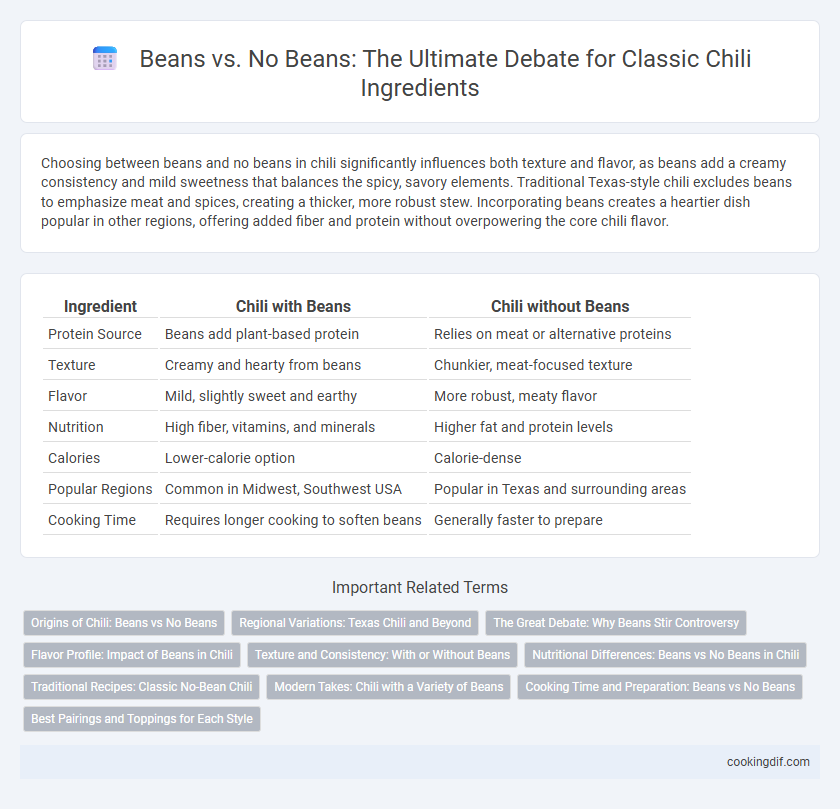 Beans vs. No Beans: The Ultimate Debate for Classic Chili Ingredients

Choosing between beans and no beans in chili significantly influences both texture and flavor, as beans add a creamy consistency and mild sweetness that balances the spicy, savory elements. Traditional Texas-style chili excludes beans to emphasize meat and spices, creating a thicker, more robust stew. Incorporating beans creates a heartier dish popular in other regions, offering added fiber and protein without overpowering the core chili flavor.

| Ingredient | Chili with Beans | Chili without Beans |
|---|---|---|
| Protein Source | Beans add plant-based protein | Relies on meat or alternative proteins |
| Texture | Creamy and hearty from beans | Chunkier, meat-focused texture |
| Flavor | Mild, slightly sweet and earthy | More robust, meaty flavor |
| Nutrition | High fiber, vitamins, and minerals | Higher fat and protein levels |
| Calories | Lower-calorie option | Calorie-dense |
| Popular Regions | Common in Midwest, Southwest USA | Popular in Texas and surrounding areas |
| Cooking Time | Requires longer cooking to soften beans | Generally faster to prepare |

Important Related Terms

Origins of Chili: Beans vs No Beans
Regional Variations: Texas Chili and Beyond
The Great Debate: Why Beans Stir Controversy
Flavor Profile: Impact of Beans in Chili
Texture and Consistency: With or Without Beans
Nutritional Differences: Beans vs No Beans in Chili
Traditional Recipes: Classic No-Bean Chili
Modern Takes: Chili with a Variety of Beans
Cooking Time and Preparation: Beans vs No Beans
Best Pairings and Toppings for Each Style

cookingdif.com