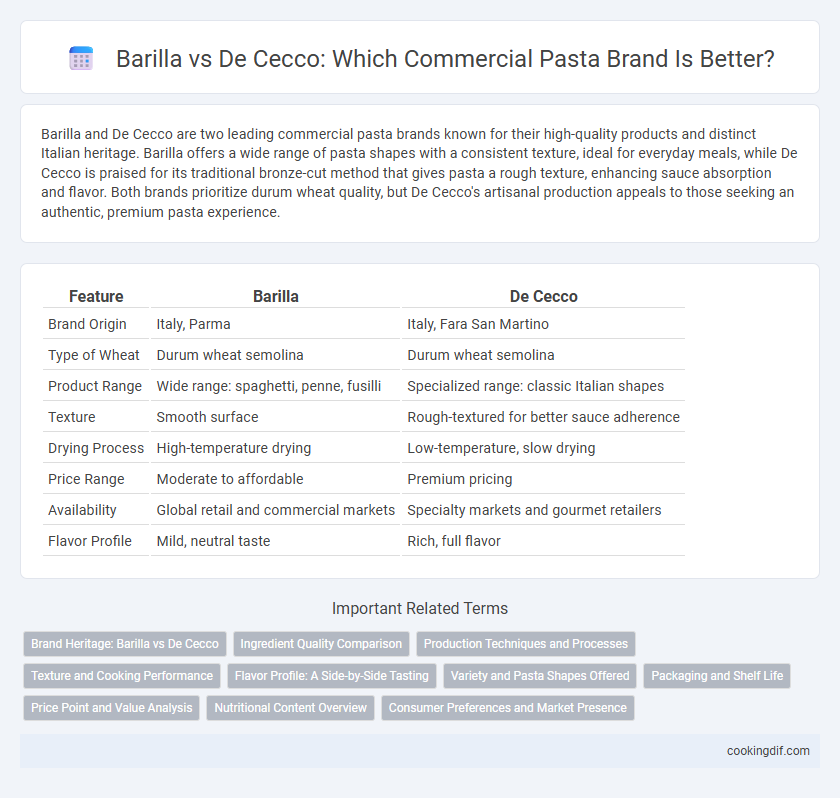 Barilla vs De Cecco: Which Commercial Pasta Brand Is Better?

Barilla and De Cecco are two leading commercial pasta brands known for their high-quality products and distinct Italian heritage. Barilla offers a wide range of pasta shapes with a consistent texture, ideal for everyday meals, while De Cecco is praised for its traditional bronze-cut method that gives pasta a rough texture, enhancing sauce absorption and flavor. Both brands prioritize durum wheat quality, but De Cecco's artisanal production appeals to those seeking an authentic, premium pasta experience.

| Feature | Barilla | De Cecco |
|---|---|---|
| Brand Origin | Italy, Parma | Italy, Fara San Martino |
| Type of Wheat | Durum wheat semolina | Durum wheat semolina |
| Product Range | Wide range: spaghetti, penne, fusilli | Specialized range: classic Italian shapes |
| Texture | Smooth surface | Rough-textured for better sauce adherence |
| Drying Process | High-temperature drying | Low-temperature, slow drying |
| Price Range | Moderate to affordable | Premium pricing |
| Availability | Global retail and commercial markets | Specialty markets and gourmet retailers |
| Flavor Profile | Mild, neutral taste | Rich, full flavor |

Important Related Terms

Brand Heritage: Barilla vs De Cecco
Ingredient Quality Comparison
Production Techniques and Processes
Texture and Cooking Performance
Flavor Profile: A Side-by-Side Tasting
Variety and Pasta Shapes Offered
Packaging and Shelf Life
Price Point and Value Analysis
Nutritional Content Overview
Consumer Preferences and Market Presence

cookingdif.com