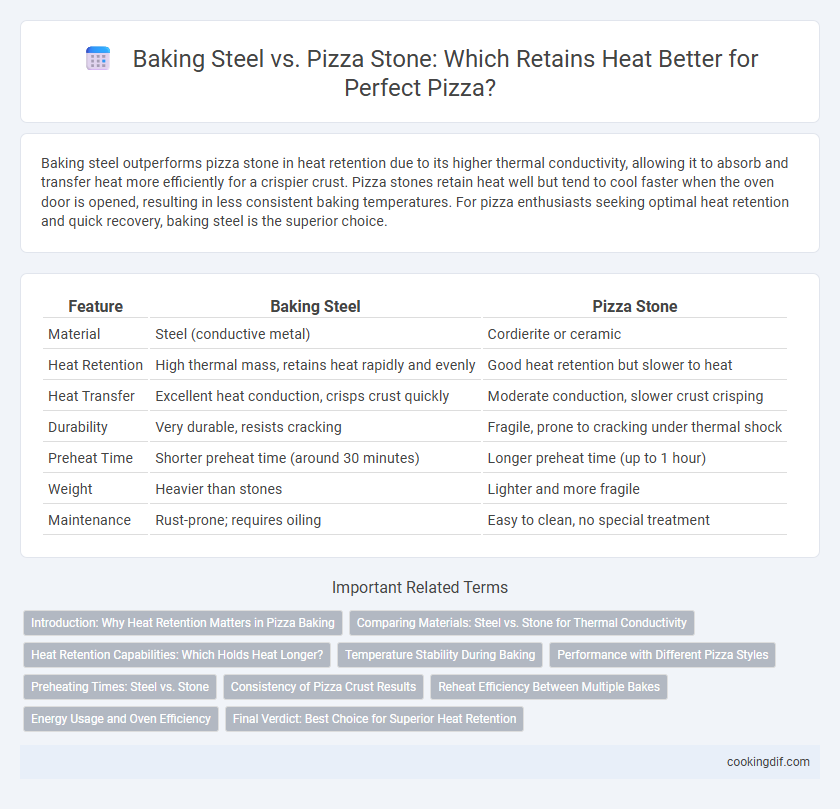 Baking Steel vs. Pizza Stone: Which Retains Heat Better for Perfect Pizza?

Baking steel outperforms pizza stone in heat retention due to its higher thermal conductivity, allowing it to absorb and transfer heat more efficiently for a crispier crust. Pizza stones retain heat well but tend to cool faster when the oven door is opened, resulting in less consistent baking temperatures. For pizza enthusiasts seeking optimal heat retention and quick recovery, baking steel is the superior choice.

| Feature | Baking Steel | Pizza Stone |
|---|---|---|
| Material | Steel (conductive metal) | Cordierite or ceramic |
| Heat Retention | High thermal mass, retains heat rapidly and evenly | Good heat retention but slower to heat |
| Heat Transfer | Excellent heat conduction, crisps crust quickly | Moderate conduction, slower crust crisping |
| Durability | Very durable, resists cracking | Fragile, prone to cracking under thermal shock |
| Preheat Time | Shorter preheat time (around 30 minutes) | Longer preheat time (up to 1 hour) |
| Weight | Heavier than stones | Lighter and more fragile |
| Maintenance | Rust-prone; requires oiling | Easy to clean, no special treatment |

Important Related Terms

Introduction: Why Heat Retention Matters in Pizza Baking
Comparing Materials: Steel vs. Stone for Thermal Conductivity
Heat Retention Capabilities: Which Holds Heat Longer?
Temperature Stability During Baking
Performance with Different Pizza Styles
Preheating Times: Steel vs. Stone
Consistency of Pizza Crust Results
Reheat Efficiency Between Multiple Bakes
Energy Usage and Oven Efficiency
Final Verdict: Best Choice for Superior Heat Retention

cookingdif.com