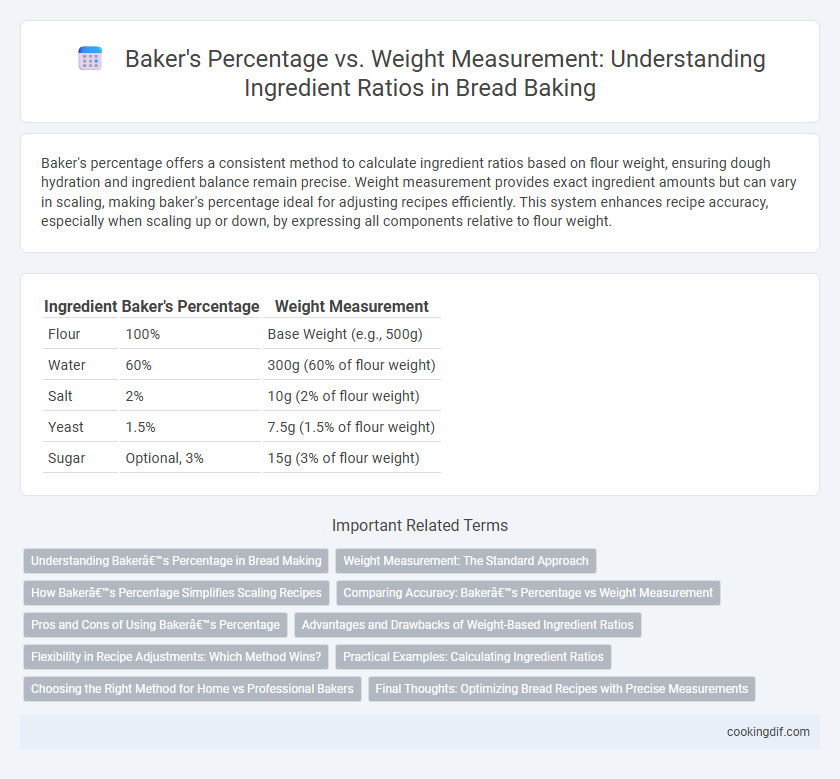 Baker's Percentage vs. Weight Measurement: Understanding Ingredient Ratios in Bread Baking

Baker's percentage offers a consistent method to calculate ingredient ratios based on flour weight, ensuring dough hydration and ingredient balance remain precise. Weight measurement provides exact ingredient amounts but can vary in scaling, making baker's percentage ideal for adjusting recipes efficiently. This system enhances recipe accuracy, especially when scaling up or down, by expressing all components relative to flour weight.

| Ingredient | Baker's Percentage | Weight Measurement |
|---|---|---|
| Flour | 100% | Base Weight (e.g., 500g) |
| Water | 60% | 300g (60% of flour weight) |
| Salt | 2% | 10g (2% of flour weight) |
| Yeast | 1.5% | 7.5g (1.5% of flour weight) |
| Sugar | Optional, 3% | 15g (3% of flour weight) |

Important Related Terms

Understanding Bakerâ€™s Percentage in Bread Making

Weight Measurement: The Standard Approach

How Bakerâ€™s Percentage Simplifies Scaling Recipes

Comparing Accuracy: Bakerâ€™s Percentage vs Weight Measurement

Pros and Cons of Using Bakerâ€™s Percentage

Advantages and Drawbacks of Weight-Based Ingredient Ratios

Flexibility in Recipe Adjustments: Which Method Wins?

Practical Examples: Calculating Ingredient Ratios

Choosing the Right Method for Home vs Professional Bakers

Final Thoughts: Optimizing Bread Recipes with Precise Measurements

cookingdif.com