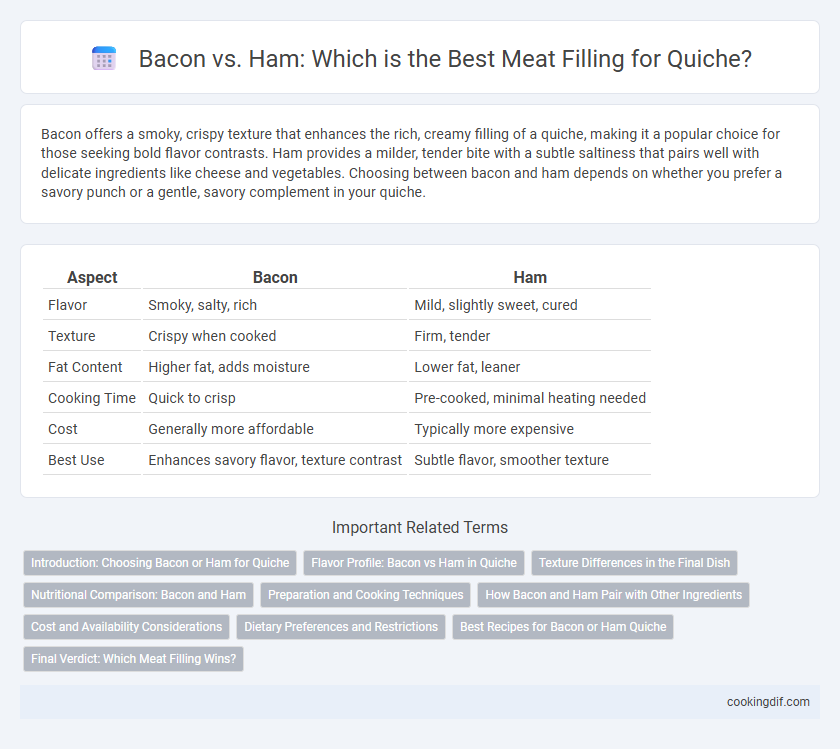 Bacon vs. Ham: Which is the Best Meat Filling for Quiche?

Bacon offers a smoky, crispy texture that enhances the rich, creamy filling of a quiche, making it a popular choice for those seeking bold flavor contrasts. Ham provides a milder, tender bite with a subtle saltiness that pairs well with delicate ingredients like cheese and vegetables. Choosing between bacon and ham depends on whether you prefer a savory punch or a gentle, savory complement in your quiche.

| Aspect | Bacon | Ham |
|---|---|---|
| Flavor | Smoky, salty, rich | Mild, slightly sweet, cured |
| Texture | Crispy when cooked | Firm, tender |
| Fat Content | Higher fat, adds moisture | Lower fat, leaner |
| Cooking Time | Quick to crisp | Pre-cooked, minimal heating needed |
| Cost | Generally more affordable | Typically more expensive |
| Best Use | Enhances savory flavor, texture contrast | Subtle flavor, smoother texture |

Important Related Terms

Introduction: Choosing Bacon or Ham for Quiche
Flavor Profile: Bacon vs Ham in Quiche
Texture Differences in the Final Dish
Nutritional Comparison: Bacon and Ham
Preparation and Cooking Techniques
How Bacon and Ham Pair with Other Ingredients
Cost and Availability Considerations
Dietary Preferences and Restrictions
Best Recipes for Bacon or Ham Quiche
Final Verdict: Which Meat Filling Wins?

cookingdif.com