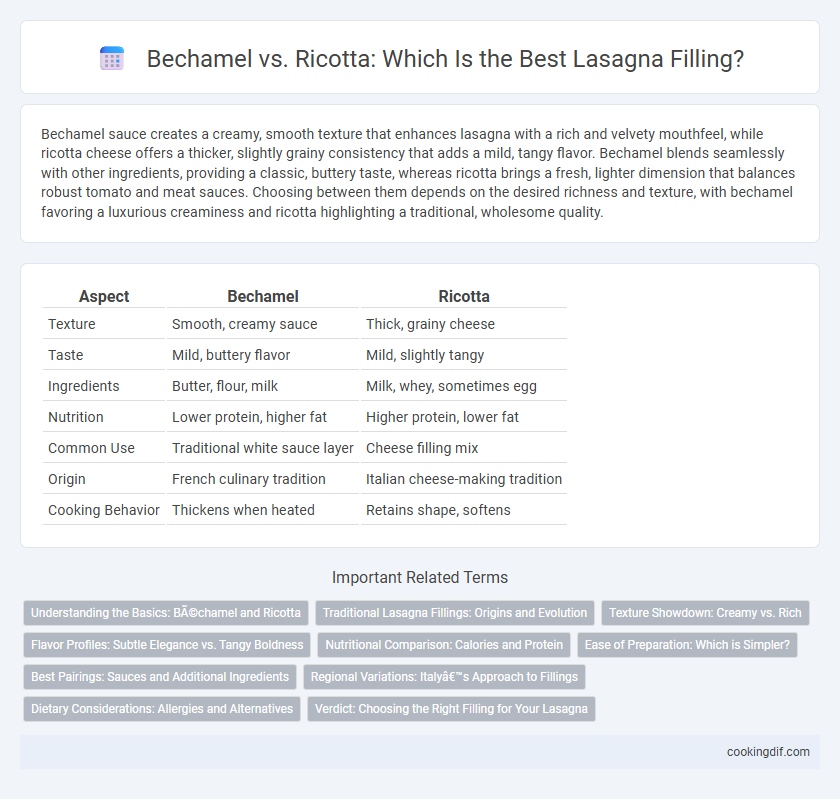 Bechamel vs. Ricotta: Which Is the Best Lasagna Filling?

Bechamel sauce creates a creamy, smooth texture that enhances lasagna with a rich and velvety mouthfeel, while ricotta cheese offers a thicker, slightly grainy consistency that adds a mild, tangy flavor. Bechamel blends seamlessly with other ingredients, providing a classic, buttery taste, whereas ricotta brings a fresh, lighter dimension that balances robust tomato and meat sauces. Choosing between them depends on the desired richness and texture, with bechamel favoring a luxurious creaminess and ricotta highlighting a traditional, wholesome quality.

| Aspect | Bechamel | Ricotta |
|---|---|---|
| Texture | Smooth, creamy sauce | Thick, grainy cheese |
| Taste | Mild, buttery flavor | Mild, slightly tangy |
| Ingredients | Butter, flour, milk | Milk, whey, sometimes egg |
| Nutrition | Lower protein, higher fat | Higher protein, lower fat |
| Common Use | Traditional white sauce layer | Cheese filling mix |
| Origin | French culinary tradition | Italian cheese-making tradition |
| Cooking Behavior | Thickens when heated | Retains shape, softens |

Important Related Terms

Understanding the Basics: BÃ©chamel and Ricotta
Traditional Lasagna Fillings: Origins and Evolution
Texture Showdown: Creamy vs. Rich
Flavor Profiles: Subtle Elegance vs. Tangy Boldness
Nutritional Comparison: Calories and Protein
Ease of Preparation: Which is Simpler?
Best Pairings: Sauces and Additional Ingredients
Regional Variations: Italyâ€™s Approach to Fillings
Dietary Considerations: Allergies and Alternatives
Verdict: Choosing the Right Filling for Your Lasagna

cookingdif.com