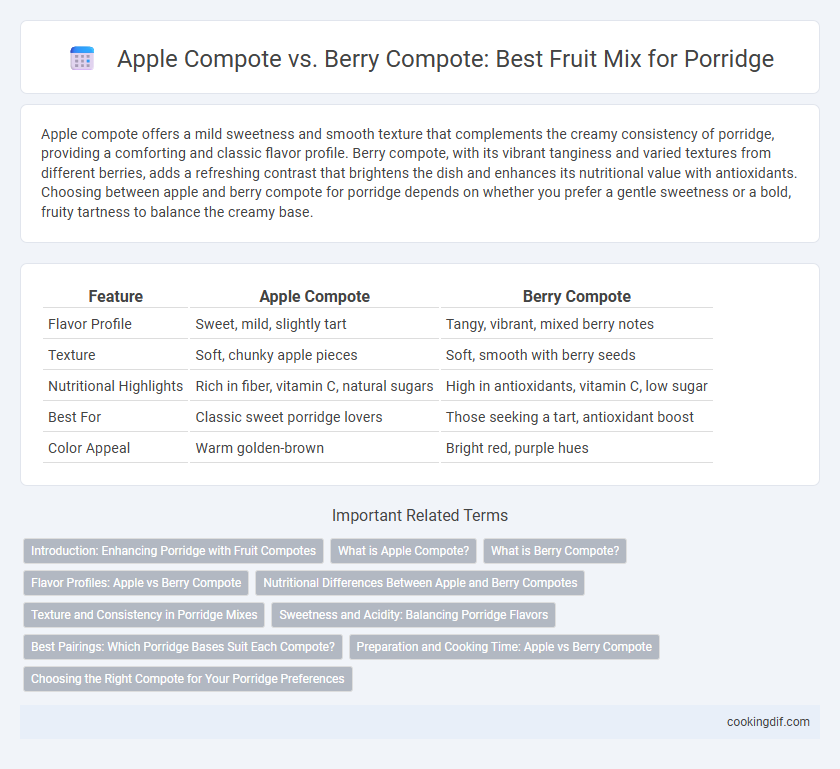 Apple Compote vs. Berry Compote: Best Fruit Mix for Porridge

Apple compote offers a mild sweetness and smooth texture that complements the creamy consistency of porridge, providing a comforting and classic flavor profile. Berry compote, with its vibrant tanginess and varied textures from different berries, adds a refreshing contrast that brightens the dish and enhances its nutritional value with antioxidants. Choosing between apple and berry compote for porridge depends on whether you prefer a gentle sweetness or a bold, fruity tartness to balance the creamy base.

| Feature | Apple Compote | Berry Compote |
|---|---|---|
| Flavor Profile | Sweet, mild, slightly tart | Tangy, vibrant, mixed berry notes |
| Texture | Soft, chunky apple pieces | Soft, smooth with berry seeds |
| Nutritional Highlights | Rich in fiber, vitamin C, natural sugars | High in antioxidants, vitamin C, low sugar |
| Best For | Classic sweet porridge lovers | Those seeking a tart, antioxidant boost |
| Color Appeal | Warm golden-brown | Bright red, purple hues |

Important Related Terms

Introduction: Enhancing Porridge with Fruit Compotes
What is Apple Compote?
What is Berry Compote?
Flavor Profiles: Apple vs Berry Compote
Nutritional Differences Between Apple and Berry Compotes
Texture and Consistency in Porridge Mixes
Sweetness and Acidity: Balancing Porridge Flavors
Best Pairings: Which Porridge Bases Suit Each Compote?
Preparation and Cooking Time: Apple vs Berry Compote
Choosing the Right Compote for Your Porridge Preferences

cookingdif.com