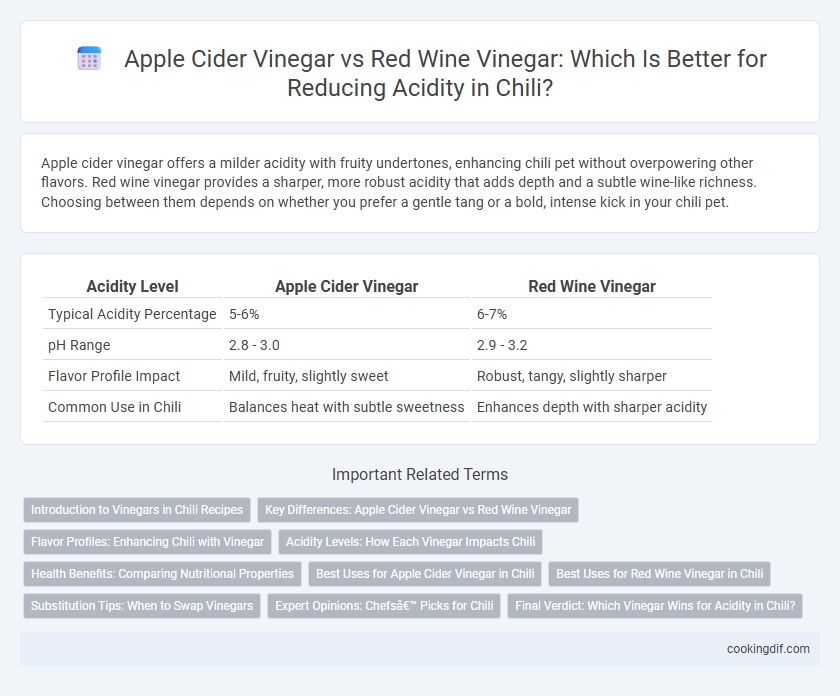 Apple Cider Vinegar vs Red Wine Vinegar: Which Is Better for Reducing Acidity in Chili?

Apple cider vinegar offers a milder acidity with fruity undertones, enhancing chili pet without overpowering other flavors. Red wine vinegar provides a sharper, more robust acidity that adds depth and a subtle wine-like richness. Choosing between them depends on whether you prefer a gentle tang or a bold, intense kick in your chili pet.

| Acidity Level | Apple Cider Vinegar | Red Wine Vinegar |
|---|---|---|
| Typical Acidity Percentage | 5-6% | 6-7% |
| pH Range | 2.8 - 3.0 | 2.9 - 3.2 |
| Flavor Profile Impact | Mild, fruity, slightly sweet | Robust, tangy, slightly sharper |
| Common Use in Chili | Balances heat with subtle sweetness | Enhances depth with sharper acidity |

Important Related Terms

Introduction to Vinegars in Chili Recipes
Key Differences: Apple Cider Vinegar vs Red Wine Vinegar
Flavor Profiles: Enhancing Chili with Vinegar
Acidity Levels: How Each Vinegar Impacts Chili
Health Benefits: Comparing Nutritional Properties
Best Uses for Apple Cider Vinegar in Chili
Best Uses for Red Wine Vinegar in Chili
Substitution Tips: When to Swap Vinegars
Expert Opinions: Chefsâ€™ Picks for Chili
Final Verdict: Which Vinegar Wins for Acidity in Chili?

cookingdif.com