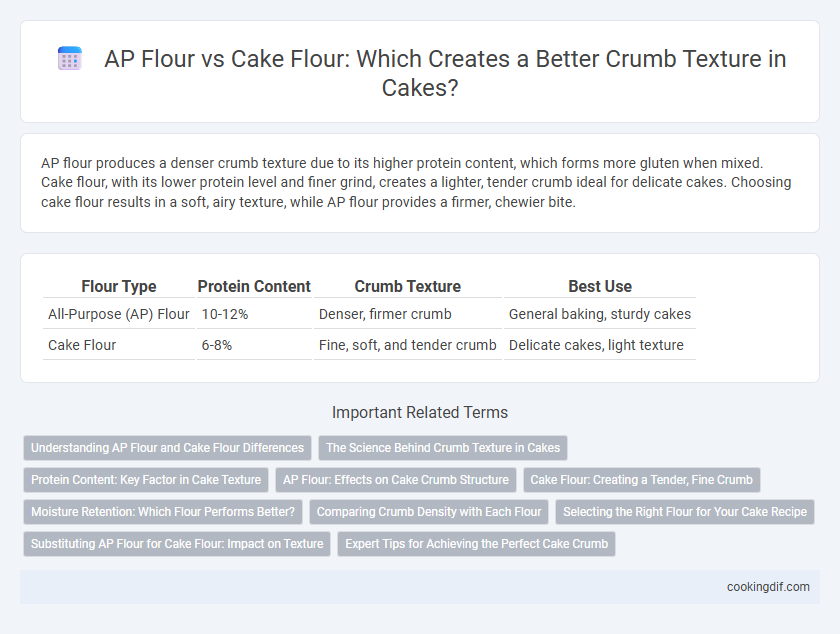 AP Flour vs Cake Flour: Which Creates a Better Crumb Texture in Cakes?

AP flour produces a denser crumb texture due to its higher protein content, which forms more gluten when mixed. Cake flour, with its lower protein level and finer grind, creates a lighter, tender crumb ideal for delicate cakes. Choosing cake flour results in a soft, airy texture, while AP flour provides a firmer, chewier bite.

| Flour Type | Protein Content | Crumb Texture | Best Use |
|---|---|---|---|
| All-Purpose (AP) Flour | 10-12% | Denser, firmer crumb | General baking, sturdy cakes |
| Cake Flour | 6-8% | Fine, soft, and tender crumb | Delicate cakes, light texture |

Important Related Terms

Understanding AP Flour and Cake Flour Differences
The Science Behind Crumb Texture in Cakes
Protein Content: Key Factor in Cake Texture
AP Flour: Effects on Cake Crumb Structure
Cake Flour: Creating a Tender, Fine Crumb
Moisture Retention: Which Flour Performs Better?
Comparing Crumb Density with Each Flour
Selecting the Right Flour for Your Cake Recipe
Substituting AP Flour for Cake Flour: Impact on Texture
Expert Tips for Achieving the Perfect Cake Crumb

cookingdif.com