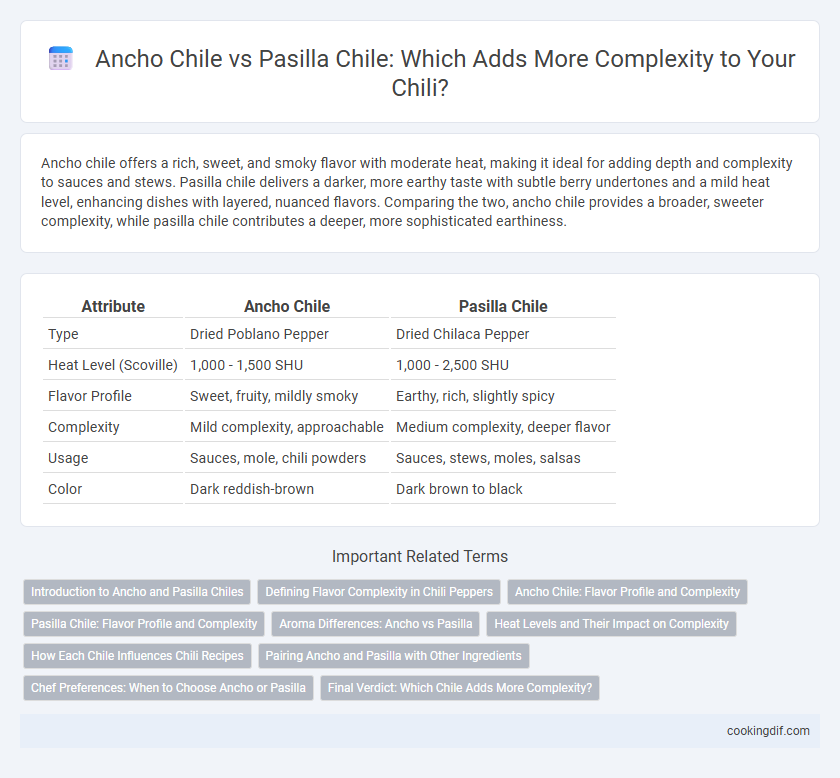 Ancho Chile vs Pasilla Chile: Which Adds More Complexity to Your Chili?

Ancho chile offers a rich, sweet, and smoky flavor with moderate heat, making it ideal for adding depth and complexity to sauces and stews. Pasilla chile delivers a darker, more earthy taste with subtle berry undertones and a mild heat level, enhancing dishes with layered, nuanced flavors. Comparing the two, ancho chile provides a broader, sweeter complexity, while pasilla chile contributes a deeper, more sophisticated earthiness.

| Attribute | Ancho Chile | Pasilla Chile |
|---|---|---|
| Type | Dried Poblano Pepper | Dried Chilaca Pepper |
| Heat Level (Scoville) | 1,000 - 1,500 SHU | 1,000 - 2,500 SHU |
| Flavor Profile | Sweet, fruity, mildly smoky | Earthy, rich, slightly spicy |
| Complexity | Mild complexity, approachable | Medium complexity, deeper flavor |
| Usage | Sauces, mole, chili powders | Sauces, stews, moles, salsas |
| Color | Dark reddish-brown | Dark brown to black |

Important Related Terms

Introduction to Ancho and Pasilla Chiles
Defining Flavor Complexity in Chili Peppers
Ancho Chile: Flavor Profile and Complexity
Pasilla Chile: Flavor Profile and Complexity
Aroma Differences: Ancho vs Pasilla
Heat Levels and Their Impact on Complexity
How Each Chile Influences Chili Recipes
Pairing Ancho and Pasilla with Other Ingredients
Chef Preferences: When to Choose Ancho or Pasilla
Final Verdict: Which Chile Adds More Complexity?

cookingdif.com