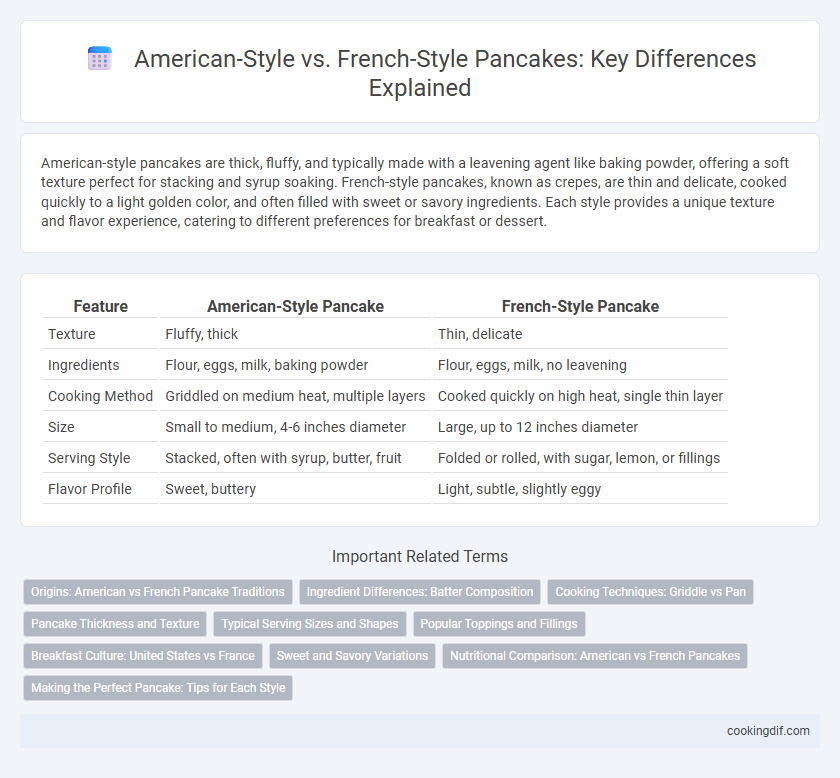 American-Style vs. French-Style Pancakes: Key Differences Explained

American-style pancakes are thick, fluffy, and typically made with a leavening agent like baking powder, offering a soft texture perfect for stacking and syrup soaking. French-style pancakes, known as crepes, are thin and delicate, cooked quickly to a light golden color, and often filled with sweet or savory ingredients. Each style provides a unique texture and flavor experience, catering to different preferences for breakfast or dessert.

| Feature | American-Style Pancake | French-Style Pancake |
|---|---|---|
| Texture | Fluffy, thick | Thin, delicate |
| Ingredients | Flour, eggs, milk, baking powder | Flour, eggs, milk, no leavening |
| Cooking Method | Griddled on medium heat, multiple layers | Cooked quickly on high heat, single thin layer |
| Size | Small to medium, 4-6 inches diameter | Large, up to 12 inches diameter |
| Serving Style | Stacked, often with syrup, butter, fruit | Folded or rolled, with sugar, lemon, or fillings |
| Flavor Profile | Sweet, buttery | Light, subtle, slightly eggy |

Important Related Terms

Origins: American vs French Pancake Traditions
Ingredient Differences: Batter Composition
Cooking Techniques: Griddle vs Pan
Pancake Thickness and Texture
Typical Serving Sizes and Shapes
Popular Toppings and Fillings
Breakfast Culture: United States vs France
Sweet and Savory Variations
Nutritional Comparison: American vs French Pancakes
Making the Perfect Pancake: Tips for Each Style

cookingdif.com