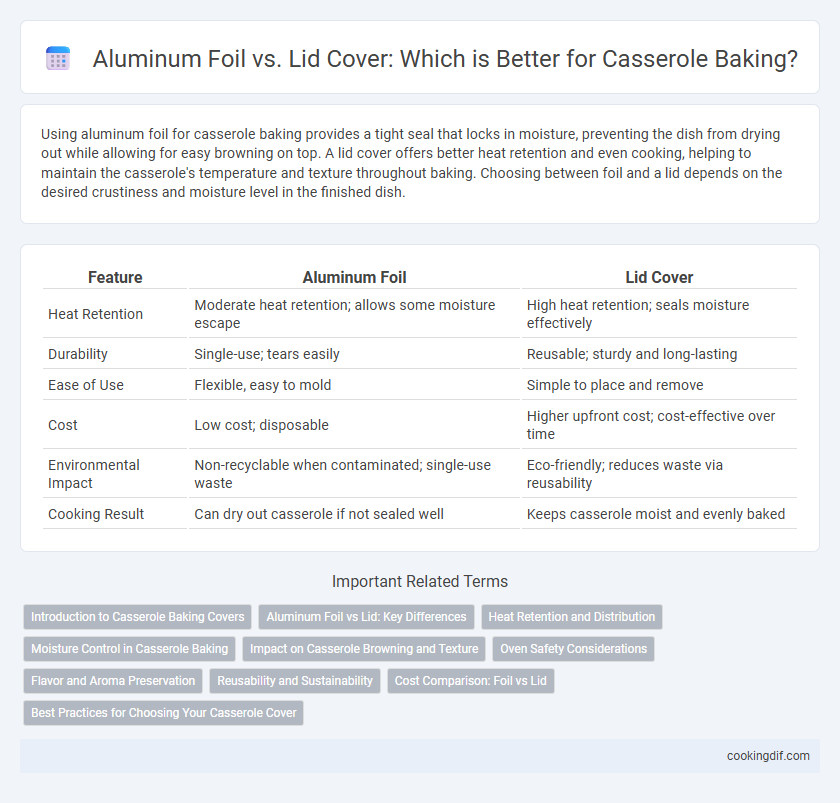 Aluminum Foil vs. Lid Cover: Which is Better for Casserole Baking?

Using aluminum foil for casserole baking provides a tight seal that locks in moisture, preventing the dish from drying out while allowing for easy browning on top. A lid cover offers better heat retention and even cooking, helping to maintain the casserole's temperature and texture throughout baking. Choosing between foil and a lid depends on the desired crustiness and moisture level in the finished dish.

| Feature | Aluminum Foil | Lid Cover |
|---|---|---|
| Heat Retention | Moderate heat retention; allows some moisture escape | High heat retention; seals moisture effectively |
| Durability | Single-use; tears easily | Reusable; sturdy and long-lasting |
| Ease of Use | Flexible, easy to mold | Simple to place and remove |
| Cost | Low cost; disposable | Higher upfront cost; cost-effective over time |
| Environmental Impact | Non-recyclable when contaminated; single-use waste | Eco-friendly; reduces waste via reusability |
| Cooking Result | Can dry out casserole if not sealed well | Keeps casserole moist and evenly baked |

Important Related Terms

Introduction to Casserole Baking Covers
Aluminum Foil vs Lid: Key Differences
Heat Retention and Distribution
Moisture Control in Casserole Baking
Impact on Casserole Browning and Texture
Oven Safety Considerations
Flavor and Aroma Preservation
Reusability and Sustainability
Cost Comparison: Foil vs Lid
Best Practices for Choosing Your Casserole Cover

cookingdif.com