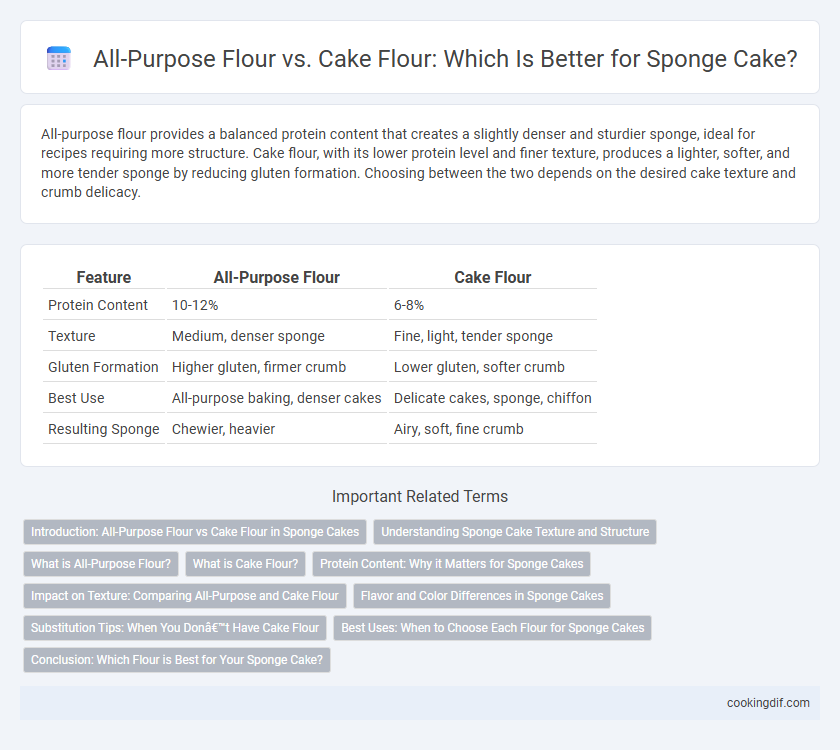 All-Purpose Flour vs. Cake Flour: Which Is Better for Sponge Cake?

All-purpose flour provides a balanced protein content that creates a slightly denser and sturdier sponge, ideal for recipes requiring more structure. Cake flour, with its lower protein level and finer texture, produces a lighter, softer, and more tender sponge by reducing gluten formation. Choosing between the two depends on the desired cake texture and crumb delicacy.

| Feature | All-Purpose Flour | Cake Flour |
|---|---|---|
| Protein Content | 10-12% | 6-8% |
| Texture | Medium, denser sponge | Fine, light, tender sponge |
| Gluten Formation | Higher gluten, firmer crumb | Lower gluten, softer crumb |
| Best Use | All-purpose baking, denser cakes | Delicate cakes, sponge, chiffon |
| Resulting Sponge | Chewier, heavier | Airy, soft, fine crumb |

Important Related Terms

Introduction: All-Purpose Flour vs Cake Flour in Sponge Cakes

Understanding Sponge Cake Texture and Structure

What is All-Purpose Flour?

What is Cake Flour?

Protein Content: Why it Matters for Sponge Cakes

Impact on Texture: Comparing All-Purpose and Cake Flour

Flavor and Color Differences in Sponge Cakes

Substitution Tips: When You Donâ€™t Have Cake Flour

Best Uses: When to Choose Each Flour for Sponge Cakes

Conclusion: Which Flour is Best for Your Sponge Cake?

cookingdif.com