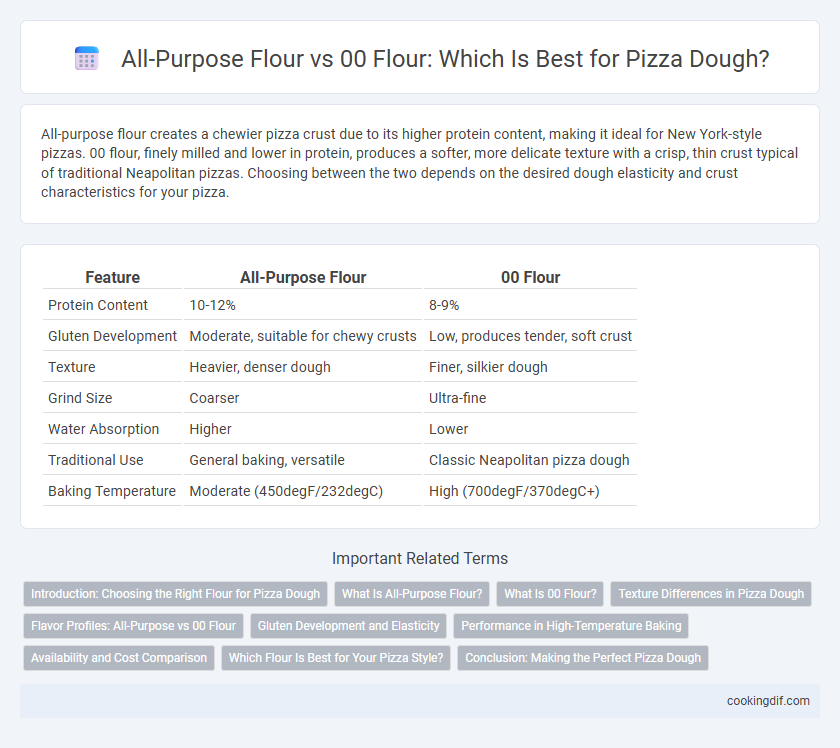 All-Purpose Flour vs 00 Flour: Which Is Best for Pizza Dough?

All-purpose flour creates a chewier pizza crust due to its higher protein content, making it ideal for New York-style pizzas. 00 flour, finely milled and lower in protein, produces a softer, more delicate texture with a crisp, thin crust typical of traditional Neapolitan pizzas. Choosing between the two depends on the desired dough elasticity and crust characteristics for your pizza.

| Feature | All-Purpose Flour | 00 Flour |
|---|---|---|
| Protein Content | 10-12% | 8-9% |
| Gluten Development | Moderate, suitable for chewy crusts | Low, produces tender, soft crust |
| Texture | Heavier, denser dough | Finer, silkier dough |
| Grind Size | Coarser | Ultra-fine |
| Water Absorption | Higher | Lower |
| Traditional Use | General baking, versatile | Classic Neapolitan pizza dough |
| Baking Temperature | Moderate (450degF/232degC) | High (700degF/370degC+) |

Important Related Terms

Introduction: Choosing the Right Flour for Pizza Dough
What Is All-Purpose Flour?
What Is 00 Flour?
Texture Differences in Pizza Dough
Flavor Profiles: All-Purpose vs 00 Flour
Gluten Development and Elasticity
Performance in High-Temperature Baking
Availability and Cost Comparison
Which Flour Is Best for Your Pizza Style?
Conclusion: Making the Perfect Pizza Dough

cookingdif.com