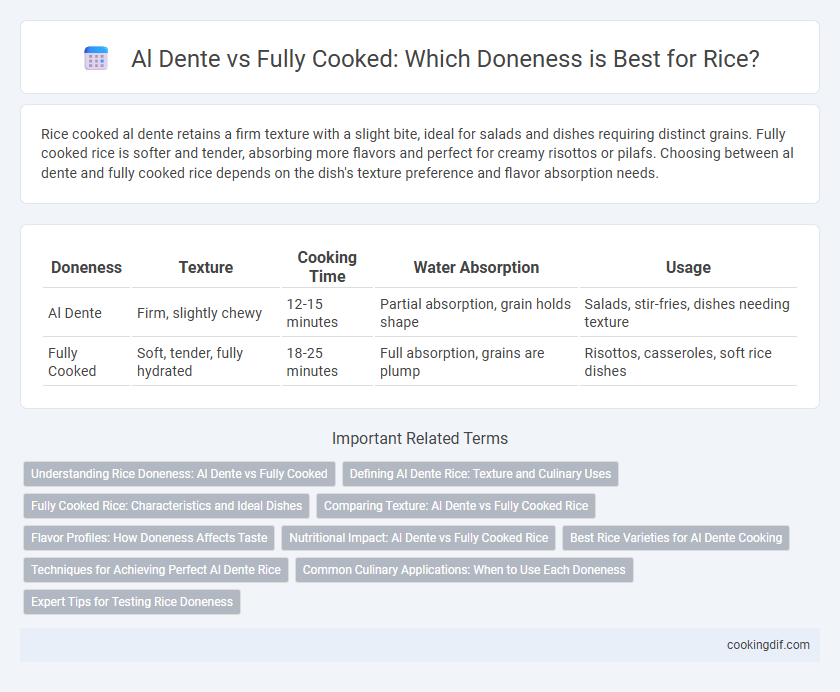 Al Dente vs Fully Cooked: Which Doneness is Best for Rice?

Rice cooked al dente retains a firm texture with a slight bite, ideal for salads and dishes requiring distinct grains. Fully cooked rice is softer and tender, absorbing more flavors and perfect for creamy risottos or pilafs. Choosing between al dente and fully cooked rice depends on the dish's texture preference and flavor absorption needs.

| Doneness | Texture | Cooking Time | Water Absorption | Usage |
|---|---|---|---|---|
| Al Dente | Firm, slightly chewy | 12-15 minutes | Partial absorption, grain holds shape | Salads, stir-fries, dishes needing texture |
| Fully Cooked | Soft, tender, fully hydrated | 18-25 minutes | Full absorption, grains are plump | Risottos, casseroles, soft rice dishes |

Important Related Terms

Understanding Rice Doneness: Al Dente vs Fully Cooked
Defining Al Dente Rice: Texture and Culinary Uses
Fully Cooked Rice: Characteristics and Ideal Dishes
Comparing Texture: Al Dente vs Fully Cooked Rice
Flavor Profiles: How Doneness Affects Taste
Nutritional Impact: Al Dente vs Fully Cooked Rice
Best Rice Varieties for Al Dente Cooking
Techniques for Achieving Perfect Al Dente Rice
Common Culinary Applications: When to Use Each Doneness
Expert Tips for Testing Rice Doneness

cookingdif.com