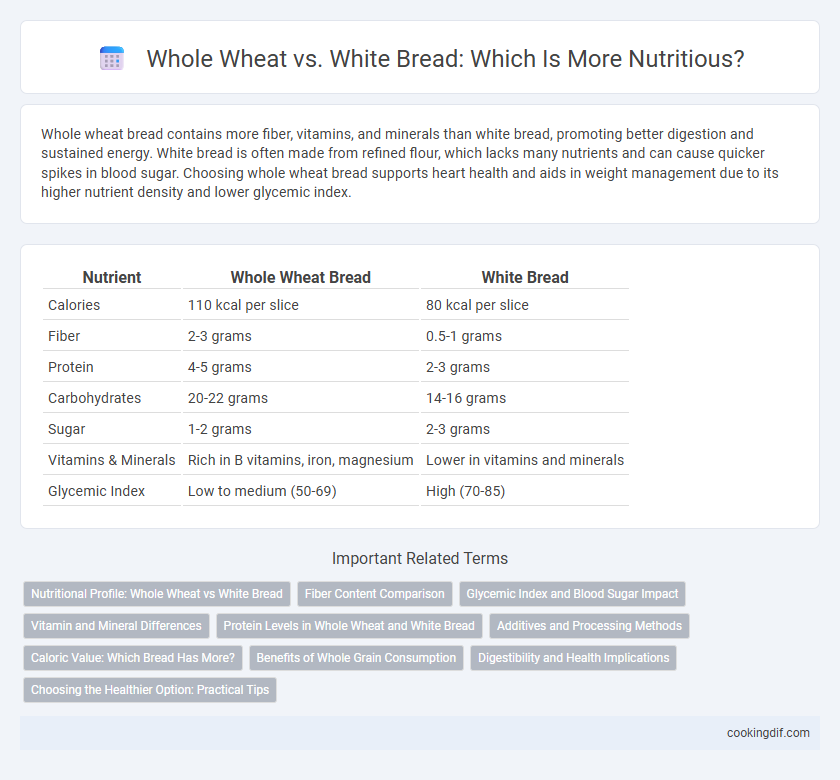 Whole Wheat vs. White Bread: Which Is More Nutritious?

Whole wheat bread contains more fiber, vitamins, and minerals than white bread, promoting better digestion and sustained energy. White bread is often made from refined flour, which lacks many nutrients and can cause quicker spikes in blood sugar. Choosing whole wheat bread supports heart health and aids in weight management due to its higher nutrient density and lower glycemic index.

| Nutrient | Whole Wheat Bread | White Bread |
|---|---|---|
| Calories | 110 kcal per slice | 80 kcal per slice |
| Fiber | 2-3 grams | 0.5-1 grams |
| Protein | 4-5 grams | 2-3 grams |
| Carbohydrates | 20-22 grams | 14-16 grams |
| Sugar | 1-2 grams | 2-3 grams |
| Vitamins & Minerals | Rich in B vitamins, iron, magnesium | Lower in vitamins and minerals |
| Glycemic Index | Low to medium (50-69) | High (70-85) |

Important Related Terms

Nutritional Profile: Whole Wheat vs White Bread
Fiber Content Comparison
Glycemic Index and Blood Sugar Impact
Vitamin and Mineral Differences
Protein Levels in Whole Wheat and White Bread
Additives and Processing Methods
Caloric Value: Which Bread Has More?
Benefits of Whole Grain Consumption
Digestibility and Health Implications
Choosing the Healthier Option: Practical Tips

cookingdif.com