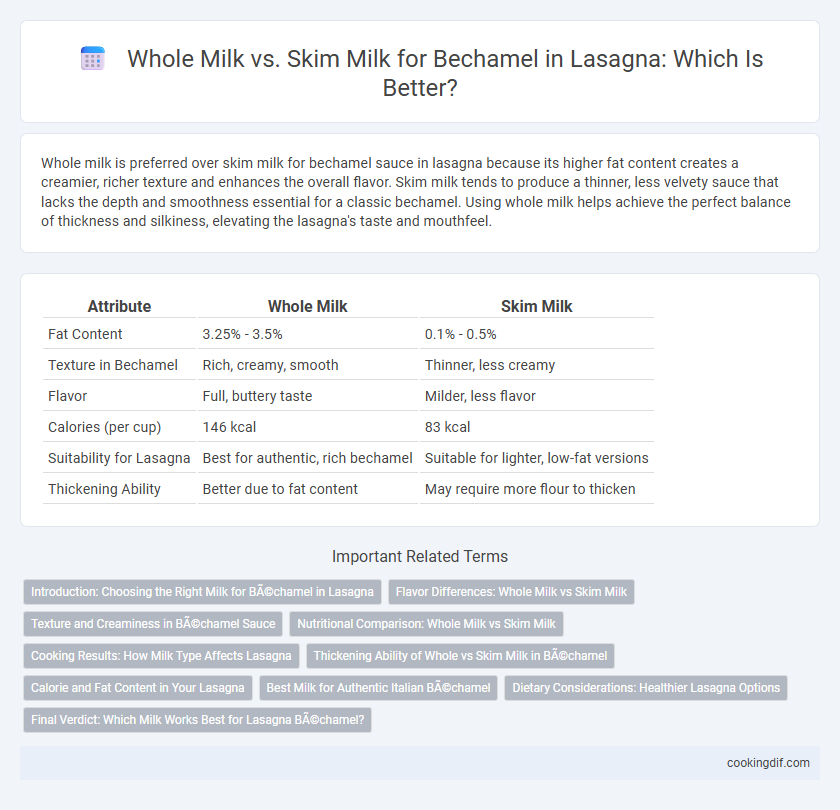 Whole Milk vs. Skim Milk for Bechamel in Lasagna: Which Is Better?

Whole milk is preferred over skim milk for bechamel sauce in lasagna because its higher fat content creates a creamier, richer texture and enhances the overall flavor. Skim milk tends to produce a thinner, less velvety sauce that lacks the depth and smoothness essential for a classic bechamel. Using whole milk helps achieve the perfect balance of thickness and silkiness, elevating the lasagna's taste and mouthfeel.

| Attribute | Whole Milk | Skim Milk |
|---|---|---|
| Fat Content | 3.25% - 3.5% | 0.1% - 0.5% |
| Texture in Bechamel | Rich, creamy, smooth | Thinner, less creamy |
| Flavor | Full, buttery taste | Milder, less flavor |
| Calories (per cup) | 146 kcal | 83 kcal |
| Suitability for Lasagna | Best for authentic, rich bechamel | Suitable for lighter, low-fat versions |
| Thickening Ability | Better due to fat content | May require more flour to thicken |

Important Related Terms

Introduction: Choosing the Right Milk for BÃ©chamel in Lasagna
Flavor Differences: Whole Milk vs Skim Milk
Texture and Creaminess in BÃ©chamel Sauce
Nutritional Comparison: Whole Milk vs Skim Milk
Cooking Results: How Milk Type Affects Lasagna
Thickening Ability of Whole vs Skim Milk in BÃ©chamel
Calorie and Fat Content in Your Lasagna
Best Milk for Authentic Italian BÃ©chamel
Dietary Considerations: Healthier Lasagna Options
Final Verdict: Which Milk Works Best for Lasagna BÃ©chamel?

cookingdif.com