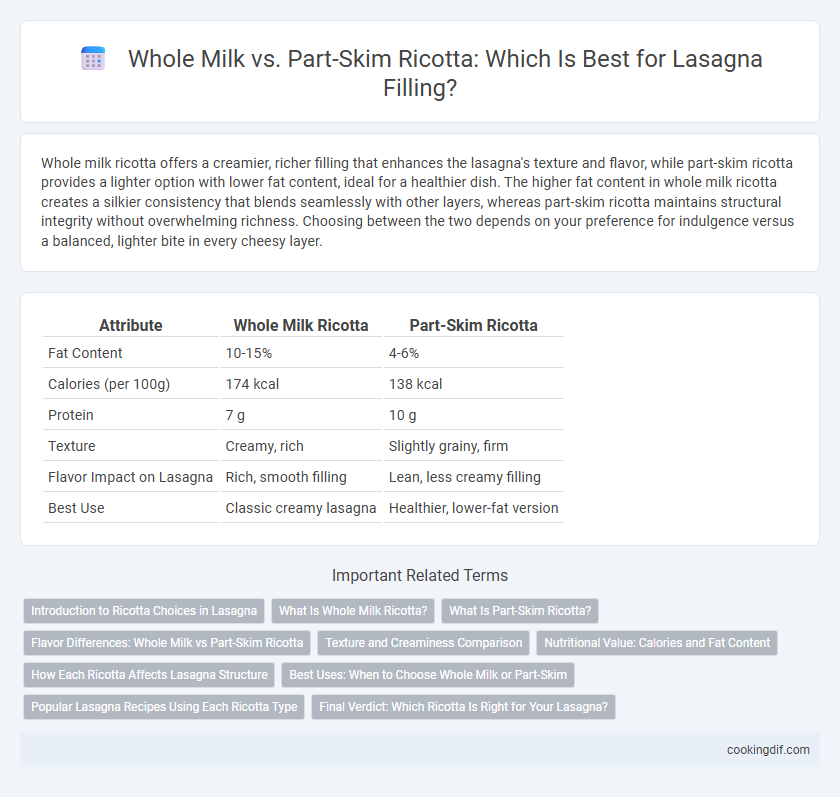 Whole Milk vs. Part-Skim Ricotta: Which Is Best for Lasagna Filling?

Whole milk ricotta offers a creamier, richer filling that enhances the lasagna's texture and flavor, while part-skim ricotta provides a lighter option with lower fat content, ideal for a healthier dish. The higher fat content in whole milk ricotta creates a silkier consistency that blends seamlessly with other layers, whereas part-skim ricotta maintains structural integrity without overwhelming richness. Choosing between the two depends on your preference for indulgence versus a balanced, lighter bite in every cheesy layer.

| Attribute | Whole Milk Ricotta | Part-Skim Ricotta |
|---|---|---|
| Fat Content | 10-15% | 4-6% |
| Calories (per 100g) | 174 kcal | 138 kcal |
| Protein | 7 g | 10 g |
| Texture | Creamy, rich | Slightly grainy, firm |
| Flavor Impact on Lasagna | Rich, smooth filling | Lean, less creamy filling |
| Best Use | Classic creamy lasagna | Healthier, lower-fat version |

Important Related Terms

Introduction to Ricotta Choices in Lasagna
What Is Whole Milk Ricotta?
What Is Part-Skim Ricotta?
Flavor Differences: Whole Milk vs Part-Skim Ricotta
Texture and Creaminess Comparison
Nutritional Value: Calories and Fat Content
How Each Ricotta Affects Lasagna Structure
Best Uses: When to Choose Whole Milk or Part-Skim
Popular Lasagna Recipes Using Each Ricotta Type
Final Verdict: Which Ricotta Is Right for Your Lasagna?

cookingdif.com