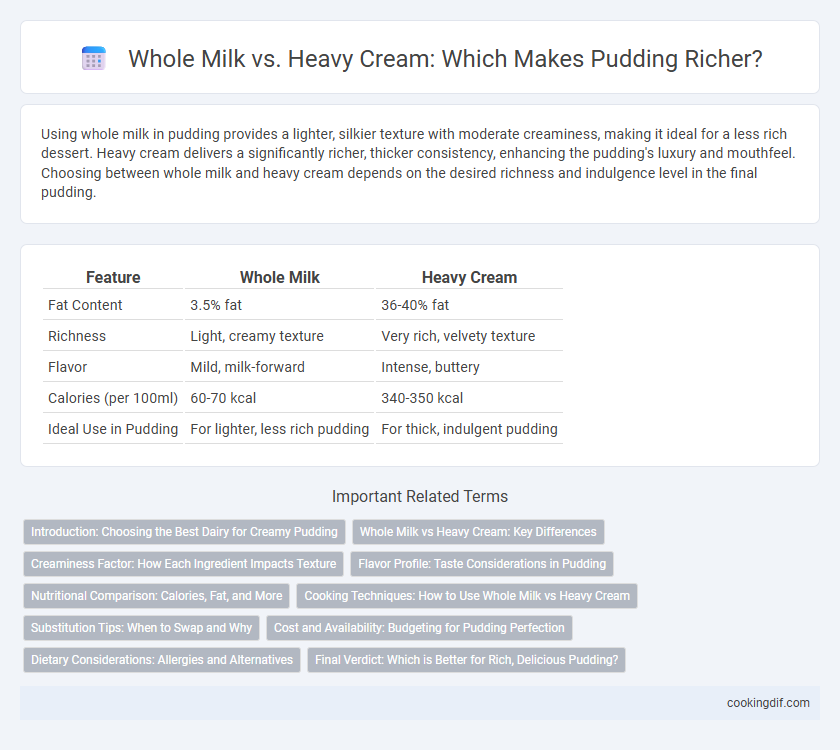 Whole Milk vs. Heavy Cream: Which Makes Pudding Richer?

Using whole milk in pudding provides a lighter, silkier texture with moderate creaminess, making it ideal for a less rich dessert. Heavy cream delivers a significantly richer, thicker consistency, enhancing the pudding's luxury and mouthfeel. Choosing between whole milk and heavy cream depends on the desired richness and indulgence level in the final pudding.

| Feature | Whole Milk | Heavy Cream |
|---|---|---|
| Fat Content | 3.5% fat | 36-40% fat |
| Richness | Light, creamy texture | Very rich, velvety texture |
| Flavor | Mild, milk-forward | Intense, buttery |
| Calories (per 100ml) | 60-70 kcal | 340-350 kcal |
| Ideal Use in Pudding | For lighter, less rich pudding | For thick, indulgent pudding |

Important Related Terms

Introduction: Choosing the Best Dairy for Creamy Pudding
Whole Milk vs Heavy Cream: Key Differences
Creaminess Factor: How Each Ingredient Impacts Texture
Flavor Profile: Taste Considerations in Pudding
Nutritional Comparison: Calories, Fat, and More
Cooking Techniques: How to Use Whole Milk vs Heavy Cream
Substitution Tips: When to Swap and Why
Cost and Availability: Budgeting for Pudding Perfection
Dietary Considerations: Allergies and Alternatives
Final Verdict: Which is Better for Rich, Delicious Pudding?

cookingdif.com