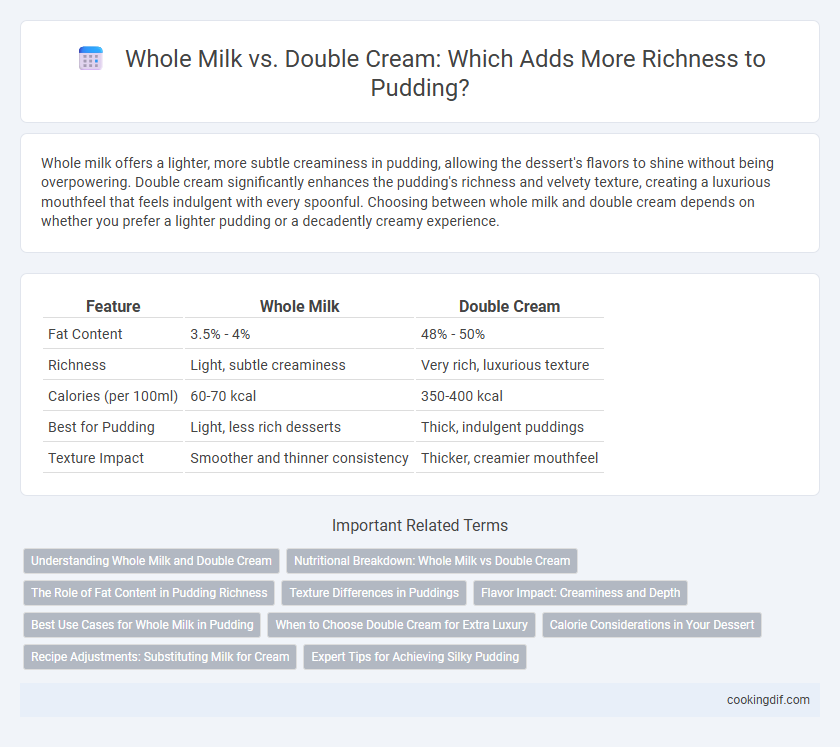 Whole Milk vs. Double Cream: Which Adds More Richness to Pudding?

Whole milk offers a lighter, more subtle creaminess in pudding, allowing the dessert's flavors to shine without being overpowering. Double cream significantly enhances the pudding's richness and velvety texture, creating a luxurious mouthfeel that feels indulgent with every spoonful. Choosing between whole milk and double cream depends on whether you prefer a lighter pudding or a decadently creamy experience.

| Feature | Whole Milk | Double Cream |
|---|---|---|
| Fat Content | 3.5% - 4% | 48% - 50% |
| Richness | Light, subtle creaminess | Very rich, luxurious texture |
| Calories (per 100ml) | 60-70 kcal | 350-400 kcal |
| Best for Pudding | Light, less rich desserts | Thick, indulgent puddings |
| Texture Impact | Smoother and thinner consistency | Thicker, creamier mouthfeel |

Important Related Terms

Understanding Whole Milk and Double Cream
Nutritional Breakdown: Whole Milk vs Double Cream
The Role of Fat Content in Pudding Richness
Texture Differences in Puddings
Flavor Impact: Creaminess and Depth
Best Use Cases for Whole Milk in Pudding
When to Choose Double Cream for Extra Luxury
Calorie Considerations in Your Dessert
Recipe Adjustments: Substituting Milk for Cream
Expert Tips for Achieving Silky Pudding

cookingdif.com