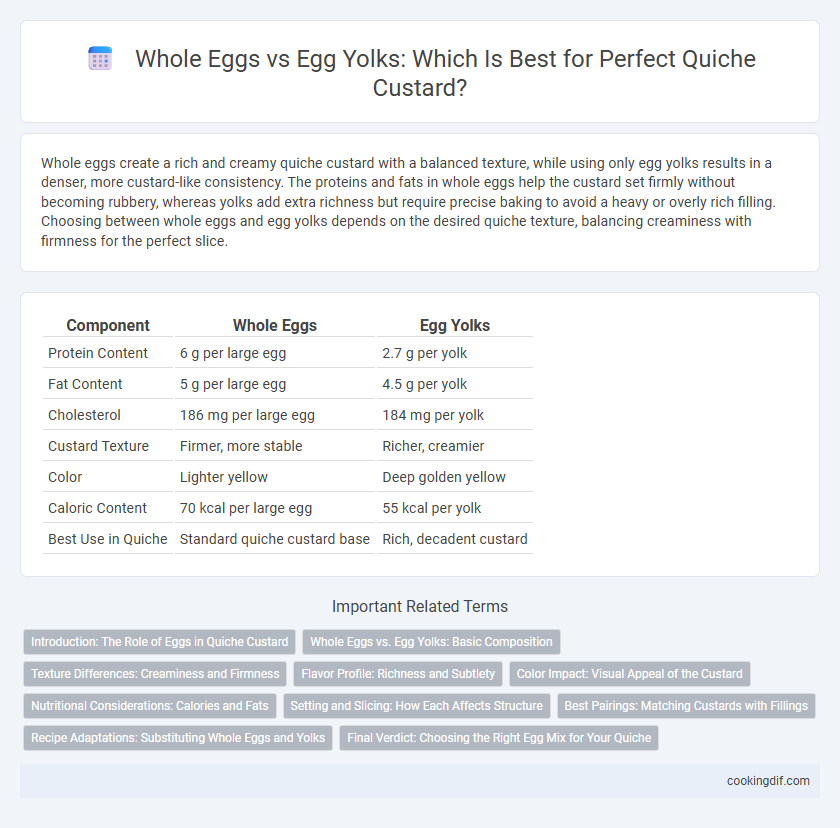 Whole Eggs vs Egg Yolks: Which Is Best for Perfect Quiche Custard?

Whole eggs create a rich and creamy quiche custard with a balanced texture, while using only egg yolks results in a denser, more custard-like consistency. The proteins and fats in whole eggs help the custard set firmly without becoming rubbery, whereas yolks add extra richness but require precise baking to avoid a heavy or overly rich filling. Choosing between whole eggs and egg yolks depends on the desired quiche texture, balancing creaminess with firmness for the perfect slice.

| Component | Whole Eggs | Egg Yolks |
|---|---|---|
| Protein Content | 6 g per large egg | 2.7 g per yolk |
| Fat Content | 5 g per large egg | 4.5 g per yolk |
| Cholesterol | 186 mg per large egg | 184 mg per yolk |
| Custard Texture | Firmer, more stable | Richer, creamier |
| Color | Lighter yellow | Deep golden yellow |
| Caloric Content | 70 kcal per large egg | 55 kcal per yolk |
| Best Use in Quiche | Standard quiche custard base | Rich, decadent custard |

Important Related Terms

Introduction: The Role of Eggs in Quiche Custard
Whole Eggs vs. Egg Yolks: Basic Composition
Texture Differences: Creaminess and Firmness
Flavor Profile: Richness and Subtlety
Color Impact: Visual Appeal of the Custard
Nutritional Considerations: Calories and Fats
Setting and Slicing: How Each Affects Structure
Best Pairings: Matching Custards with Fillings
Recipe Adaptations: Substituting Whole Eggs and Yolks
Final Verdict: Choosing the Right Egg Mix for Your Quiche

cookingdif.com