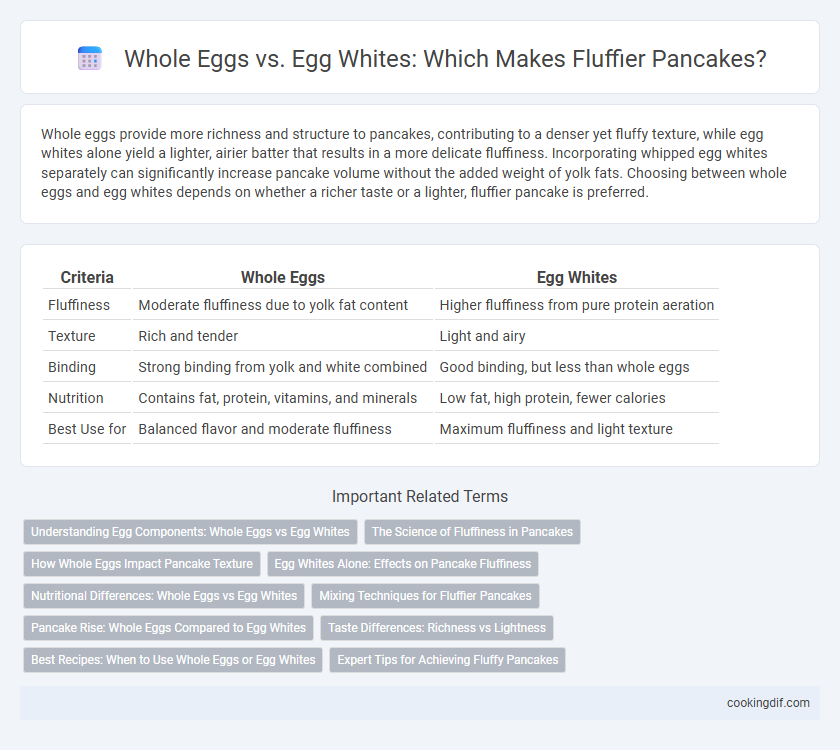 Whole Eggs vs. Egg Whites: Which Makes Fluffier Pancakes?

Whole eggs provide more richness and structure to pancakes, contributing to a denser yet fluffy texture, while egg whites alone yield a lighter, airier batter that results in a more delicate fluffiness. Incorporating whipped egg whites separately can significantly increase pancake volume without the added weight of yolk fats. Choosing between whole eggs and egg whites depends on whether a richer taste or a lighter, fluffier pancake is preferred.

| Criteria | Whole Eggs | Egg Whites |
|---|---|---|
| Fluffiness | Moderate fluffiness due to yolk fat content | Higher fluffiness from pure protein aeration |
| Texture | Rich and tender | Light and airy |
| Binding | Strong binding from yolk and white combined | Good binding, but less than whole eggs |
| Nutrition | Contains fat, protein, vitamins, and minerals | Low fat, high protein, fewer calories |
| Best Use for | Balanced flavor and moderate fluffiness | Maximum fluffiness and light texture |

Important Related Terms

Understanding Egg Components: Whole Eggs vs Egg Whites
The Science of Fluffiness in Pancakes
How Whole Eggs Impact Pancake Texture
Egg Whites Alone: Effects on Pancake Fluffiness
Nutritional Differences: Whole Eggs vs Egg Whites
Mixing Techniques for Fluffier Pancakes
Pancake Rise: Whole Eggs Compared to Egg Whites
Taste Differences: Richness vs Lightness
Best Recipes: When to Use Whole Eggs or Egg Whites
Expert Tips for Achieving Fluffy Pancakes

cookingdif.com