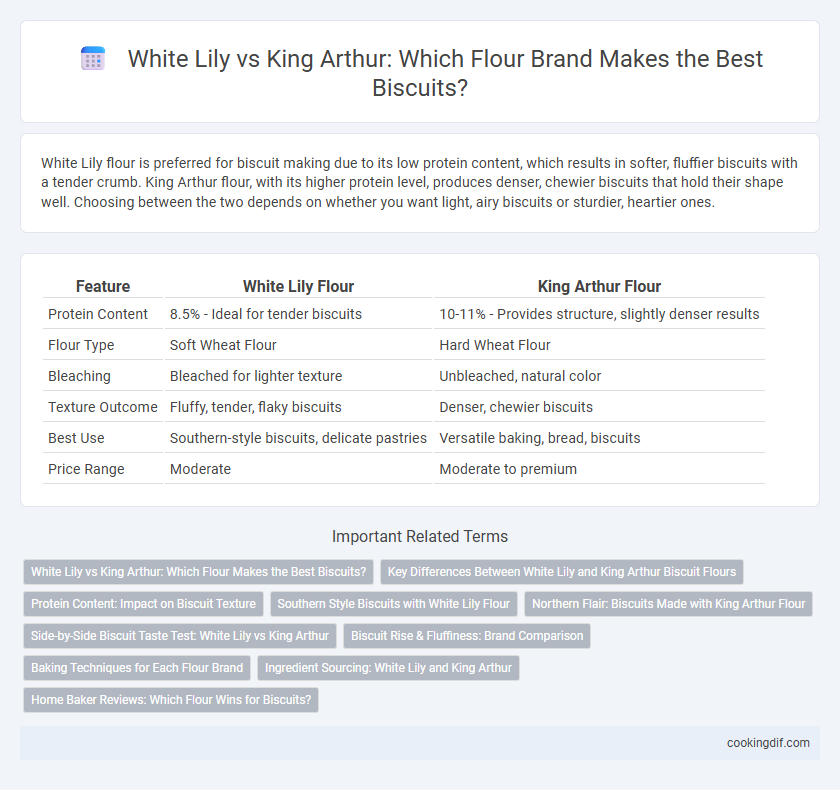 White Lily vs King Arthur: Which Flour Brand Makes the Best Biscuits?

White Lily flour is preferred for biscuit making due to its low protein content, which results in softer, fluffier biscuits with a tender crumb. King Arthur flour, with its higher protein level, produces denser, chewier biscuits that hold their shape well. Choosing between the two depends on whether you want light, airy biscuits or sturdier, heartier ones.

| Feature | White Lily Flour | King Arthur Flour |
|---|---|---|
| Protein Content | 8.5% - Ideal for tender biscuits | 10-11% - Provides structure, slightly denser results |
| Flour Type | Soft Wheat Flour | Hard Wheat Flour |
| Bleaching | Bleached for lighter texture | Unbleached, natural color |
| Texture Outcome | Fluffy, tender, flaky biscuits | Denser, chewier biscuits |
| Best Use | Southern-style biscuits, delicate pastries | Versatile baking, bread, biscuits |
| Price Range | Moderate | Moderate to premium |

Important Related Terms

White Lily vs King Arthur: Which Flour Makes the Best Biscuits?
Key Differences Between White Lily and King Arthur Biscuit Flours
Protein Content: Impact on Biscuit Texture
Southern Style Biscuits with White Lily Flour
Northern Flair: Biscuits Made with King Arthur Flour
Side-by-Side Biscuit Taste Test: White Lily vs King Arthur
Biscuit Rise & Fluffiness: Brand Comparison
Baking Techniques for Each Flour Brand
Ingredient Sourcing: White Lily and King Arthur
Home Baker Reviews: Which Flour Wins for Biscuits?

cookingdif.com