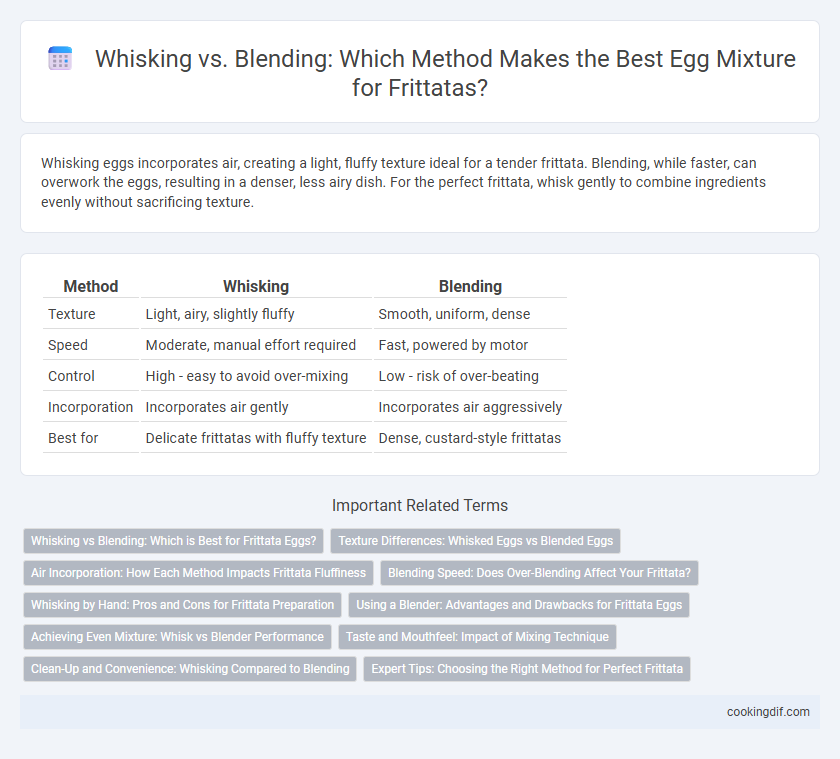 Whisking vs. Blending: Which Method Makes the Best Egg Mixture for Frittatas?

Whisking eggs incorporates air, creating a light, fluffy texture ideal for a tender frittata. Blending, while faster, can overwork the eggs, resulting in a denser, less airy dish. For the perfect frittata, whisk gently to combine ingredients evenly without sacrificing texture.

| Method | Whisking | Blending |
|---|---|---|
| Texture | Light, airy, slightly fluffy | Smooth, uniform, dense |
| Speed | Moderate, manual effort required | Fast, powered by motor |
| Control | High - easy to avoid over-mixing | Low - risk of over-beating |
| Incorporation | Incorporates air gently | Incorporates air aggressively |
| Best for | Delicate frittatas with fluffy texture | Dense, custard-style frittatas |

Important Related Terms

Whisking vs Blending: Which is Best for Frittata Eggs?
Texture Differences: Whisked Eggs vs Blended Eggs
Air Incorporation: How Each Method Impacts Frittata Fluffiness
Blending Speed: Does Over-Blending Affect Your Frittata?
Whisking by Hand: Pros and Cons for Frittata Preparation
Using a Blender: Advantages and Drawbacks for Frittata Eggs
Achieving Even Mixture: Whisk vs Blender Performance
Taste and Mouthfeel: Impact of Mixing Technique
Clean-Up and Convenience: Whisking Compared to Blending
Expert Tips: Choosing the Right Method for Perfect Frittata

cookingdif.com