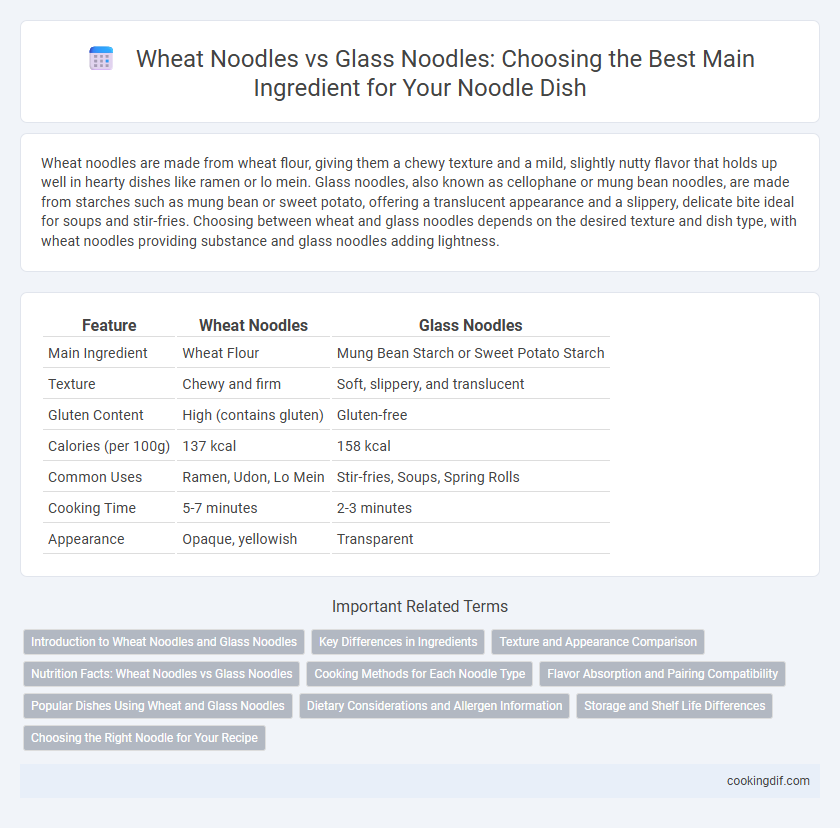 Wheat Noodles vs Glass Noodles: Choosing the Best Main Ingredient for Your Noodle Dish

Wheat noodles are made from wheat flour, giving them a chewy texture and a mild, slightly nutty flavor that holds up well in hearty dishes like ramen or lo mein. Glass noodles, also known as cellophane or mung bean noodles, are made from starches such as mung bean or sweet potato, offering a translucent appearance and a slippery, delicate bite ideal for soups and stir-fries. Choosing between wheat and glass noodles depends on the desired texture and dish type, with wheat noodles providing substance and glass noodles adding lightness.

| Feature | Wheat Noodles | Glass Noodles |
|---|---|---|
| Main Ingredient | Wheat Flour | Mung Bean Starch or Sweet Potato Starch |
| Texture | Chewy and firm | Soft, slippery, and translucent |
| Gluten Content | High (contains gluten) | Gluten-free |
| Calories (per 100g) | 137 kcal | 158 kcal |
| Common Uses | Ramen, Udon, Lo Mein | Stir-fries, Soups, Spring Rolls |
| Cooking Time | 5-7 minutes | 2-3 minutes |
| Appearance | Opaque, yellowish | Transparent |

Important Related Terms

Introduction to Wheat Noodles and Glass Noodles
Key Differences in Ingredients
Texture and Appearance Comparison
Nutrition Facts: Wheat Noodles vs Glass Noodles
Cooking Methods for Each Noodle Type
Flavor Absorption and Pairing Compatibility
Popular Dishes Using Wheat and Glass Noodles
Dietary Considerations and Allergen Information
Storage and Shelf Life Differences
Choosing the Right Noodle for Your Recipe

cookingdif.com