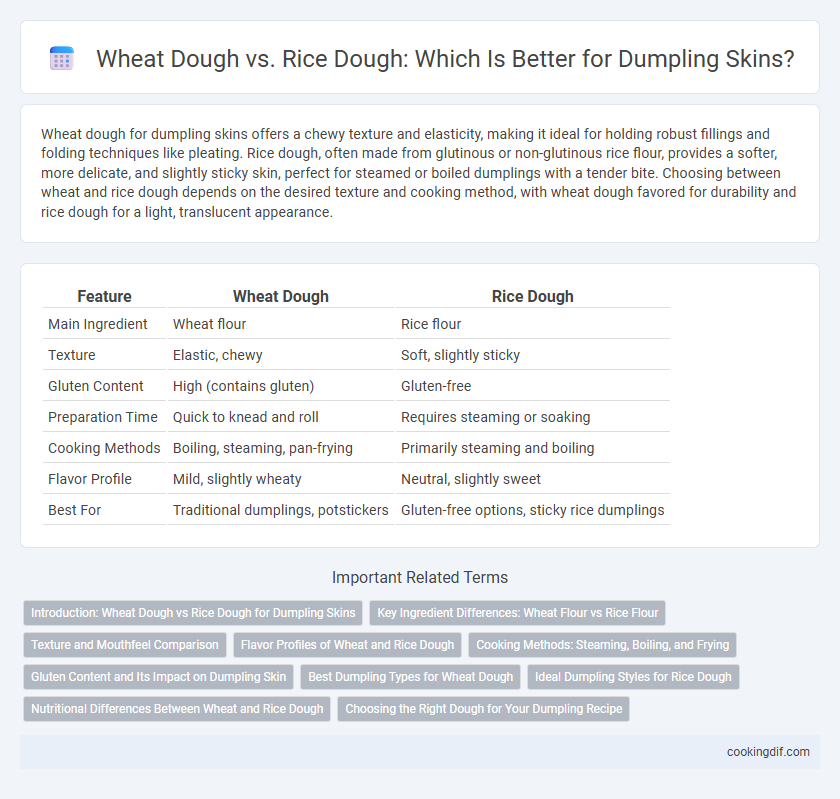 Wheat Dough vs. Rice Dough: Which Is Better for Dumpling Skins?

Wheat dough for dumpling skins offers a chewy texture and elasticity, making it ideal for holding robust fillings and folding techniques like pleating. Rice dough, often made from glutinous or non-glutinous rice flour, provides a softer, more delicate, and slightly sticky skin, perfect for steamed or boiled dumplings with a tender bite. Choosing between wheat and rice dough depends on the desired texture and cooking method, with wheat dough favored for durability and rice dough for a light, translucent appearance.

| Feature | Wheat Dough | Rice Dough |
|---|---|---|
| Main Ingredient | Wheat flour | Rice flour |
| Texture | Elastic, chewy | Soft, slightly sticky |
| Gluten Content | High (contains gluten) | Gluten-free |
| Preparation Time | Quick to knead and roll | Requires steaming or soaking |
| Cooking Methods | Boiling, steaming, pan-frying | Primarily steaming and boiling |
| Flavor Profile | Mild, slightly wheaty | Neutral, slightly sweet |
| Best For | Traditional dumplings, potstickers | Gluten-free options, sticky rice dumplings |

Important Related Terms

Introduction: Wheat Dough vs Rice Dough for Dumpling Skins
Key Ingredient Differences: Wheat Flour vs Rice Flour
Texture and Mouthfeel Comparison
Flavor Profiles of Wheat and Rice Dough
Cooking Methods: Steaming, Boiling, and Frying
Gluten Content and Its Impact on Dumpling Skin
Best Dumpling Types for Wheat Dough
Ideal Dumpling Styles for Rice Dough
Nutritional Differences Between Wheat and Rice Dough
Choosing the Right Dough for Your Dumpling Recipe

cookingdif.com