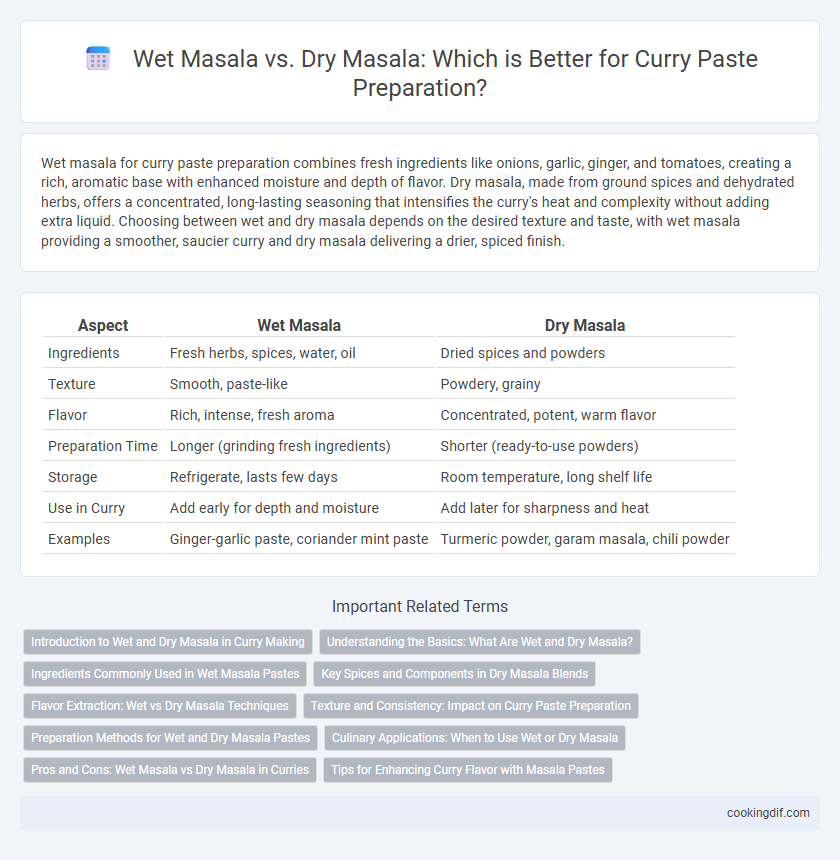 Wet Masala vs. Dry Masala: Which is Better for Curry Paste Preparation?

Wet masala for curry paste preparation combines fresh ingredients like onions, garlic, ginger, and tomatoes, creating a rich, aromatic base with enhanced moisture and depth of flavor. Dry masala, made from ground spices and dehydrated herbs, offers a concentrated, long-lasting seasoning that intensifies the curry's heat and complexity without adding extra liquid. Choosing between wet and dry masala depends on the desired texture and taste, with wet masala providing a smoother, saucier curry and dry masala delivering a drier, spiced finish.

| Aspect | Wet Masala | Dry Masala |
|---|---|---|
| Ingredients | Fresh herbs, spices, water, oil | Dried spices and powders |
| Texture | Smooth, paste-like | Powdery, grainy |
| Flavor | Rich, intense, fresh aroma | Concentrated, potent, warm flavor |
| Preparation Time | Longer (grinding fresh ingredients) | Shorter (ready-to-use powders) |
| Storage | Refrigerate, lasts few days | Room temperature, long shelf life |
| Use in Curry | Add early for depth and moisture | Add later for sharpness and heat |
| Examples | Ginger-garlic paste, coriander mint paste | Turmeric powder, garam masala, chili powder |

Important Related Terms

Introduction to Wet and Dry Masala in Curry Making
Understanding the Basics: What Are Wet and Dry Masala?
Ingredients Commonly Used in Wet Masala Pastes
Key Spices and Components in Dry Masala Blends
Flavor Extraction: Wet vs Dry Masala Techniques
Texture and Consistency: Impact on Curry Paste Preparation
Preparation Methods for Wet and Dry Masala Pastes
Culinary Applications: When to Use Wet or Dry Masala
Pros and Cons: Wet Masala vs Dry Masala in Curries
Tips for Enhancing Curry Flavor with Masala Pastes

cookingdif.com