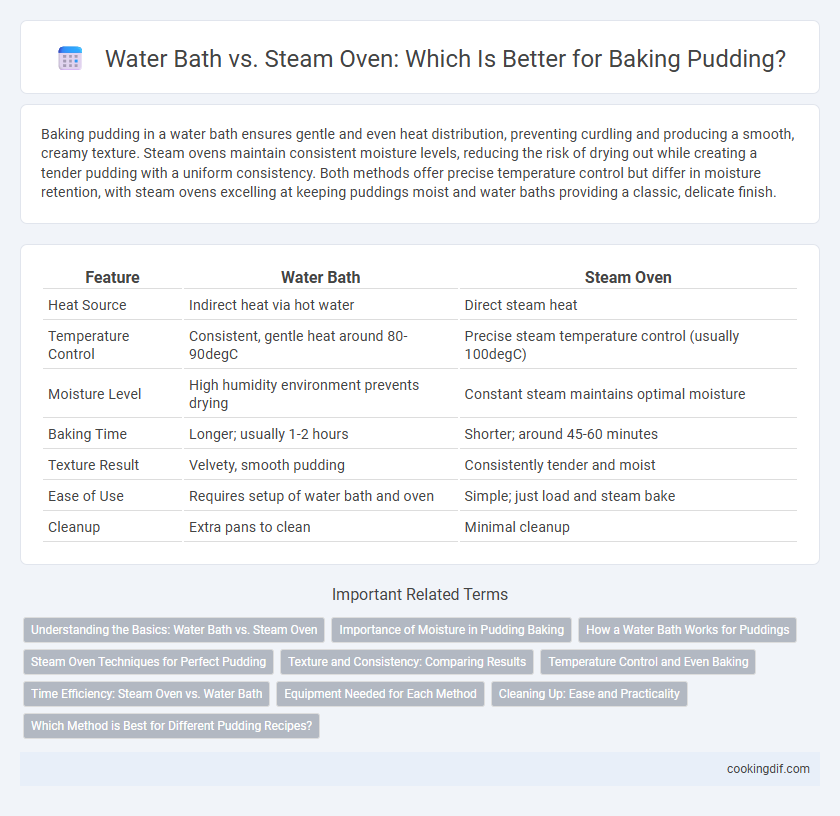 Water Bath vs. Steam Oven: Which Is Better for Baking Pudding?

Baking pudding in a water bath ensures gentle and even heat distribution, preventing curdling and producing a smooth, creamy texture. Steam ovens maintain consistent moisture levels, reducing the risk of drying out while creating a tender pudding with a uniform consistency. Both methods offer precise temperature control but differ in moisture retention, with steam ovens excelling at keeping puddings moist and water baths providing a classic, delicate finish.

| Feature | Water Bath | Steam Oven |
|---|---|---|
| Heat Source | Indirect heat via hot water | Direct steam heat |
| Temperature Control | Consistent, gentle heat around 80-90degC | Precise steam temperature control (usually 100degC) |
| Moisture Level | High humidity environment prevents drying | Constant steam maintains optimal moisture |
| Baking Time | Longer; usually 1-2 hours | Shorter; around 45-60 minutes |
| Texture Result | Velvety, smooth pudding | Consistently tender and moist |
| Ease of Use | Requires setup of water bath and oven | Simple; just load and steam bake |
| Cleanup | Extra pans to clean | Minimal cleanup |

Important Related Terms

Understanding the Basics: Water Bath vs. Steam Oven
Importance of Moisture in Pudding Baking
How a Water Bath Works for Puddings
Steam Oven Techniques for Perfect Pudding
Texture and Consistency: Comparing Results
Temperature Control and Even Baking
Time Efficiency: Steam Oven vs. Water Bath
Equipment Needed for Each Method
Cleaning Up: Ease and Practicality
Which Method is Best for Different Pudding Recipes?

cookingdif.com