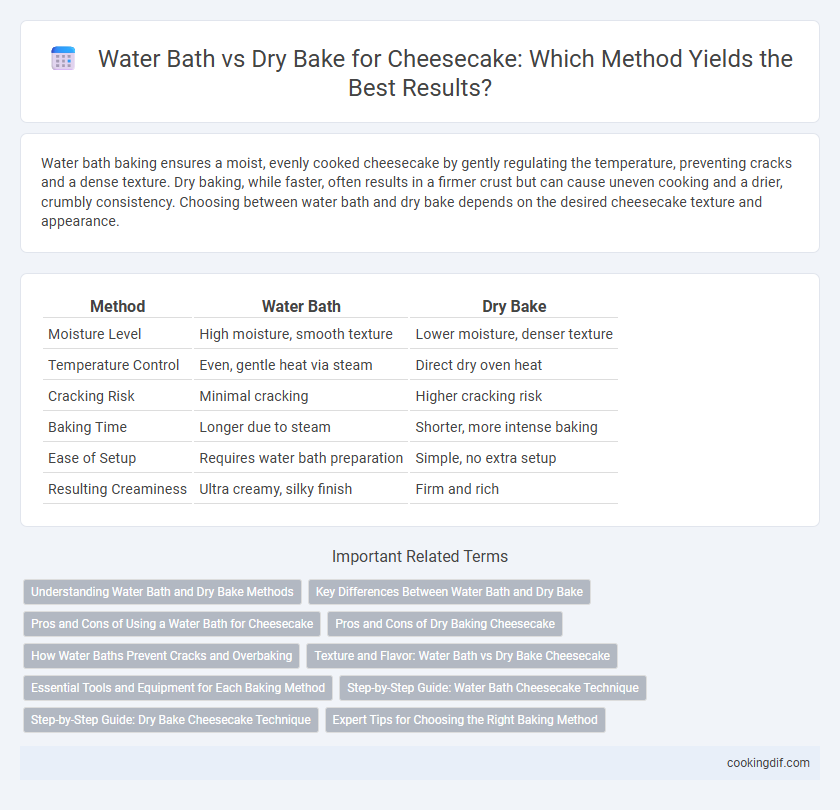 Water Bath vs Dry Bake for Cheesecake: Which Method Yields the Best Results?

Water bath baking ensures a moist, evenly cooked cheesecake by gently regulating the temperature, preventing cracks and a dense texture. Dry baking, while faster, often results in a firmer crust but can cause uneven cooking and a drier, crumbly consistency. Choosing between water bath and dry bake depends on the desired cheesecake texture and appearance.

| Method | Water Bath | Dry Bake |
|---|---|---|
| Moisture Level | High moisture, smooth texture | Lower moisture, denser texture |
| Temperature Control | Even, gentle heat via steam | Direct dry oven heat |
| Cracking Risk | Minimal cracking | Higher cracking risk |
| Baking Time | Longer due to steam | Shorter, more intense baking |
| Ease of Setup | Requires water bath preparation | Simple, no extra setup |
| Resulting Creaminess | Ultra creamy, silky finish | Firm and rich |

Important Related Terms

Understanding Water Bath and Dry Bake Methods
Key Differences Between Water Bath and Dry Bake
Pros and Cons of Using a Water Bath for Cheesecake
Pros and Cons of Dry Baking Cheesecake
How Water Baths Prevent Cracks and Overbaking
Texture and Flavor: Water Bath vs Dry Bake Cheesecake
Essential Tools and Equipment for Each Baking Method
Step-by-Step Guide: Water Bath Cheesecake Technique
Step-by-Step Guide: Dry Bake Cheesecake Technique
Expert Tips for Choosing the Right Baking Method

cookingdif.com