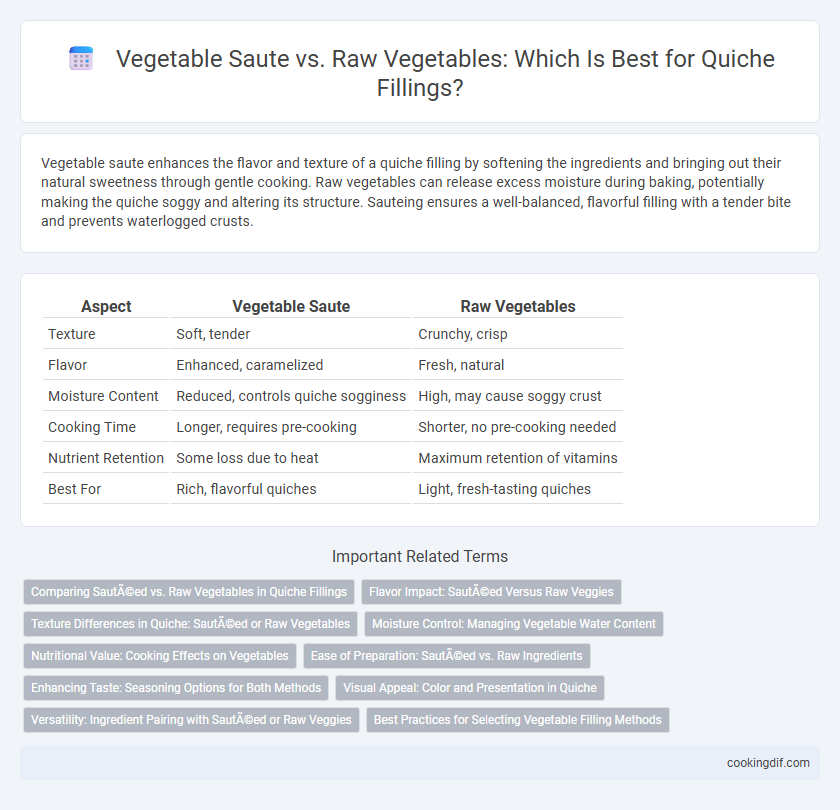 Vegetable Saute vs. Raw Vegetables: Which Is Best for Quiche Fillings?

Vegetable saute enhances the flavor and texture of a quiche filling by softening the ingredients and bringing out their natural sweetness through gentle cooking. Raw vegetables can release excess moisture during baking, potentially making the quiche soggy and altering its structure. Sauteing ensures a well-balanced, flavorful filling with a tender bite and prevents waterlogged crusts.

| Aspect | Vegetable Saute | Raw Vegetables |
|---|---|---|
| Texture | Soft, tender | Crunchy, crisp |
| Flavor | Enhanced, caramelized | Fresh, natural |
| Moisture Content | Reduced, controls quiche sogginess | High, may cause soggy crust |
| Cooking Time | Longer, requires pre-cooking | Shorter, no pre-cooking needed |
| Nutrient Retention | Some loss due to heat | Maximum retention of vitamins |
| Best For | Rich, flavorful quiches | Light, fresh-tasting quiches |

Important Related Terms

Comparing SautÃ©ed vs. Raw Vegetables in Quiche Fillings

Flavor Impact: SautÃ©ed Versus Raw Veggies

Texture Differences in Quiche: SautÃ©ed or Raw Vegetables

Moisture Control: Managing Vegetable Water Content

Nutritional Value: Cooking Effects on Vegetables

Ease of Preparation: SautÃ©ed vs. Raw Ingredients

Enhancing Taste: Seasoning Options for Both Methods

Visual Appeal: Color and Presentation in Quiche

Versatility: Ingredient Pairing with SautÃ©ed or Raw Veggies

Best Practices for Selecting Vegetable Filling Methods

cookingdif.com