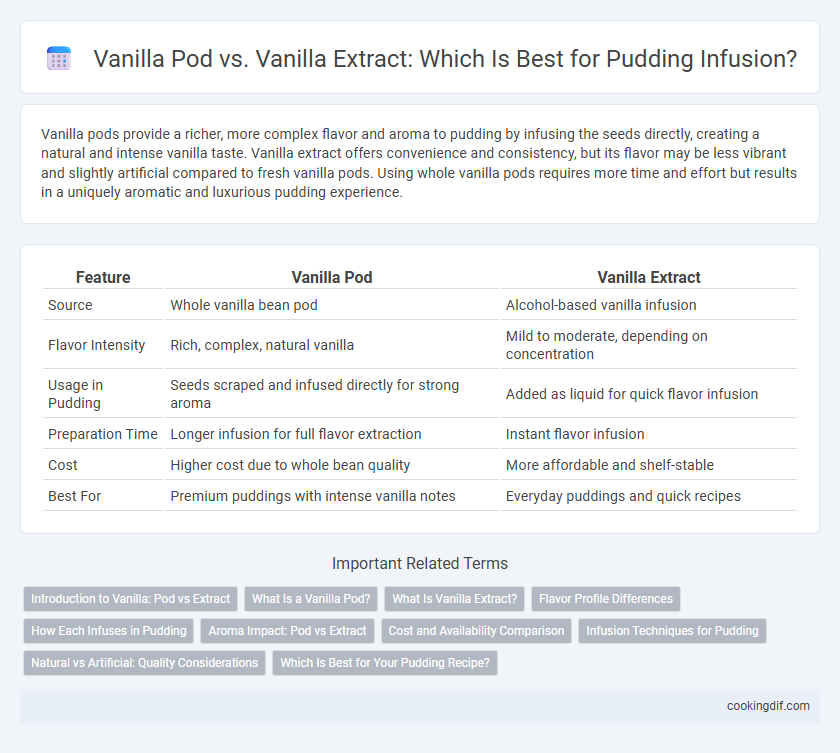 Vanilla Pod vs. Vanilla Extract: Which Is Best for Pudding Infusion?

Vanilla pods provide a richer, more complex flavor and aroma to pudding by infusing the seeds directly, creating a natural and intense vanilla taste. Vanilla extract offers convenience and consistency, but its flavor may be less vibrant and slightly artificial compared to fresh vanilla pods. Using whole vanilla pods requires more time and effort but results in a uniquely aromatic and luxurious pudding experience.

| Feature | Vanilla Pod | Vanilla Extract |
|---|---|---|
| Source | Whole vanilla bean pod | Alcohol-based vanilla infusion |
| Flavor Intensity | Rich, complex, natural vanilla | Mild to moderate, depending on concentration |
| Usage in Pudding | Seeds scraped and infused directly for strong aroma | Added as liquid for quick flavor infusion |
| Preparation Time | Longer infusion for full flavor extraction | Instant flavor infusion |
| Cost | Higher cost due to whole bean quality | More affordable and shelf-stable |
| Best For | Premium puddings with intense vanilla notes | Everyday puddings and quick recipes |

Important Related Terms

Introduction to Vanilla: Pod vs Extract
What Is a Vanilla Pod?
What Is Vanilla Extract?
Flavor Profile Differences
How Each Infuses in Pudding
Aroma Impact: Pod vs Extract
Cost and Availability Comparison
Infusion Techniques for Pudding
Natural vs Artificial: Quality Considerations
Which Is Best for Your Pudding Recipe?

cookingdif.com